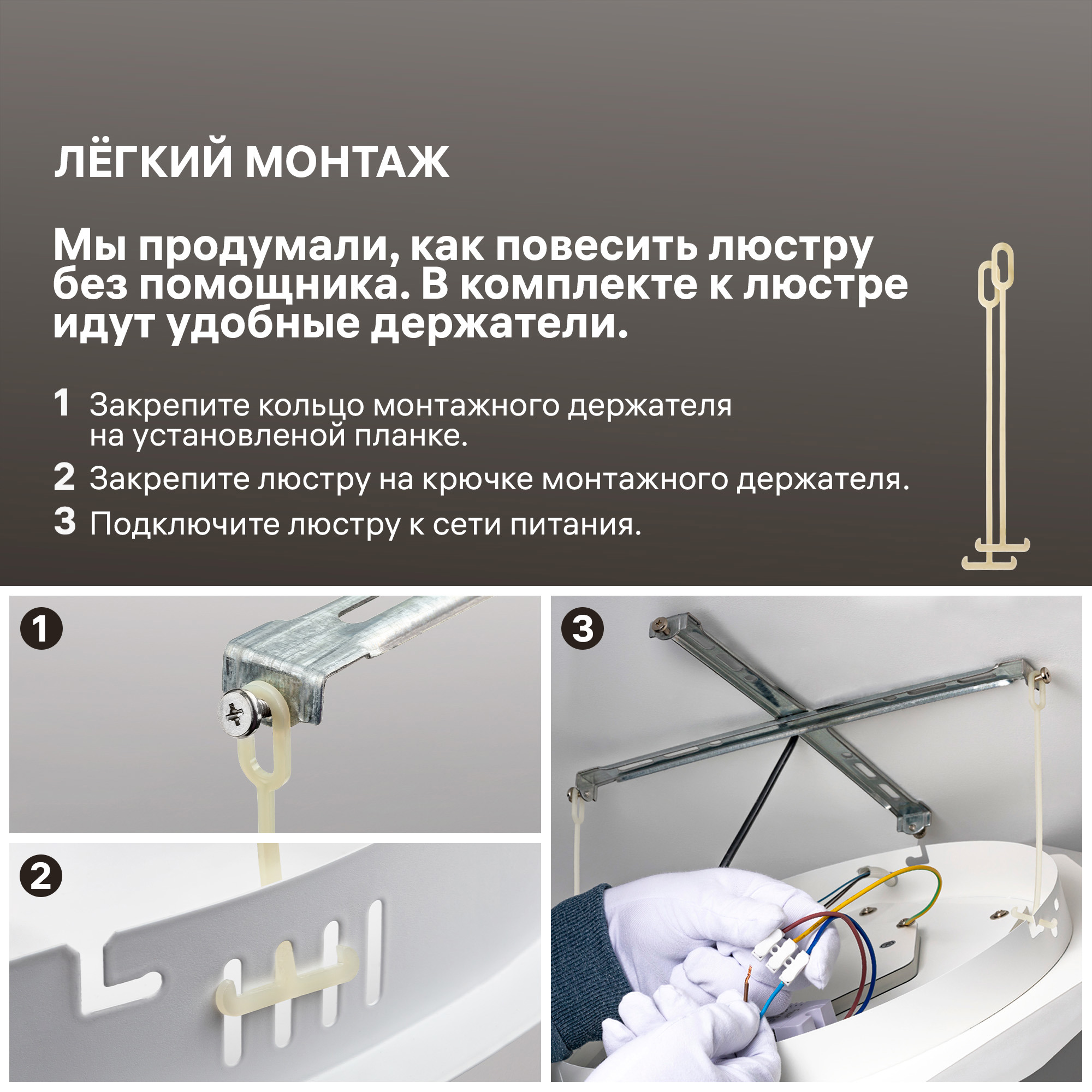 ЛЁГКИЙ МОНТАЖ

Мы продумали, как повесить люстру без помощника. В комплекте к люстре идут удобные держатели.

1 Закрепите кольцо монтажного держателя на установленой планке.

2 Закрепите люстру на крючке монтажного держателя.

3 Подключите люстру к сети питания.

1

2

3