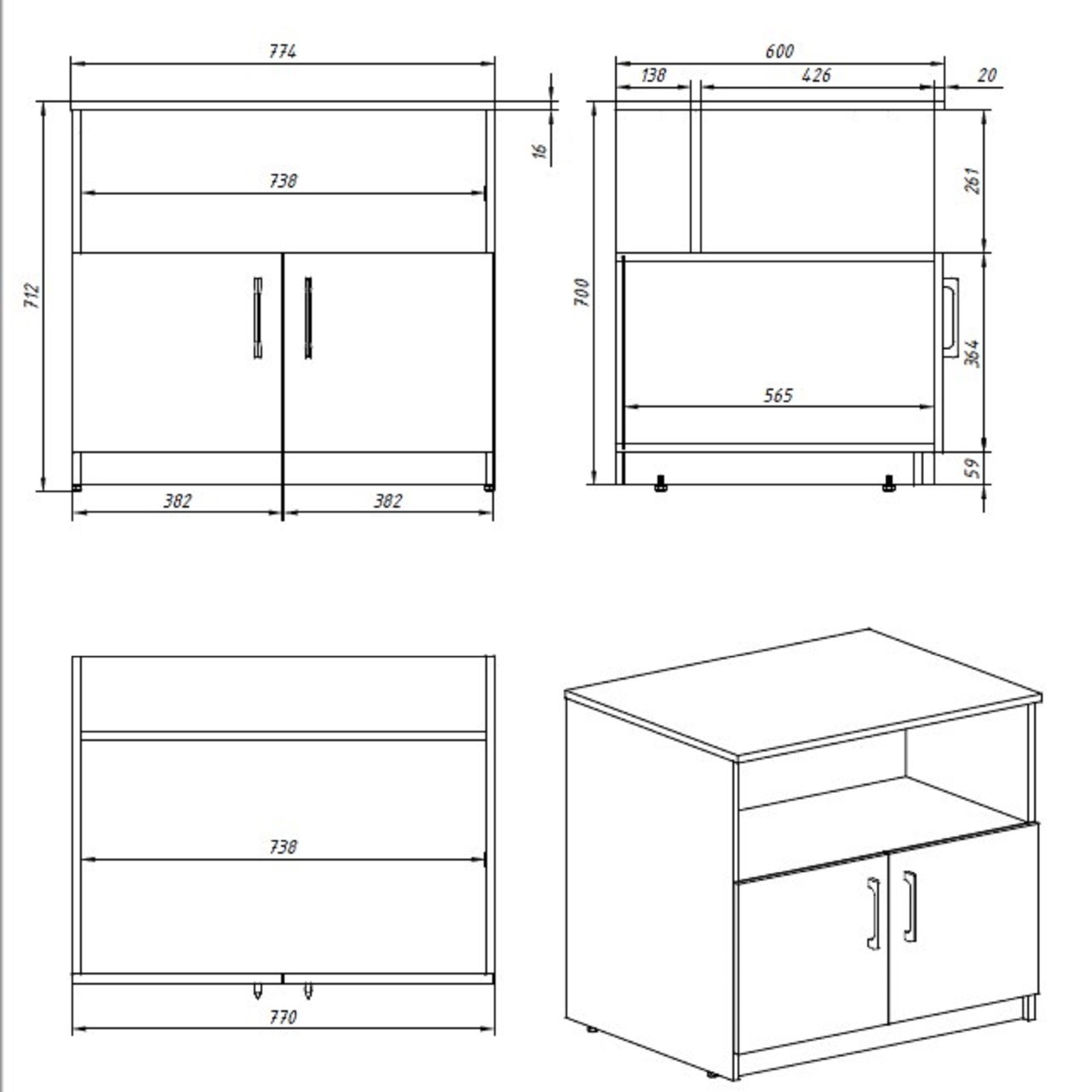 774
16
738
712
382
382
600
138
426
20
261
700
364
565
59
738
770