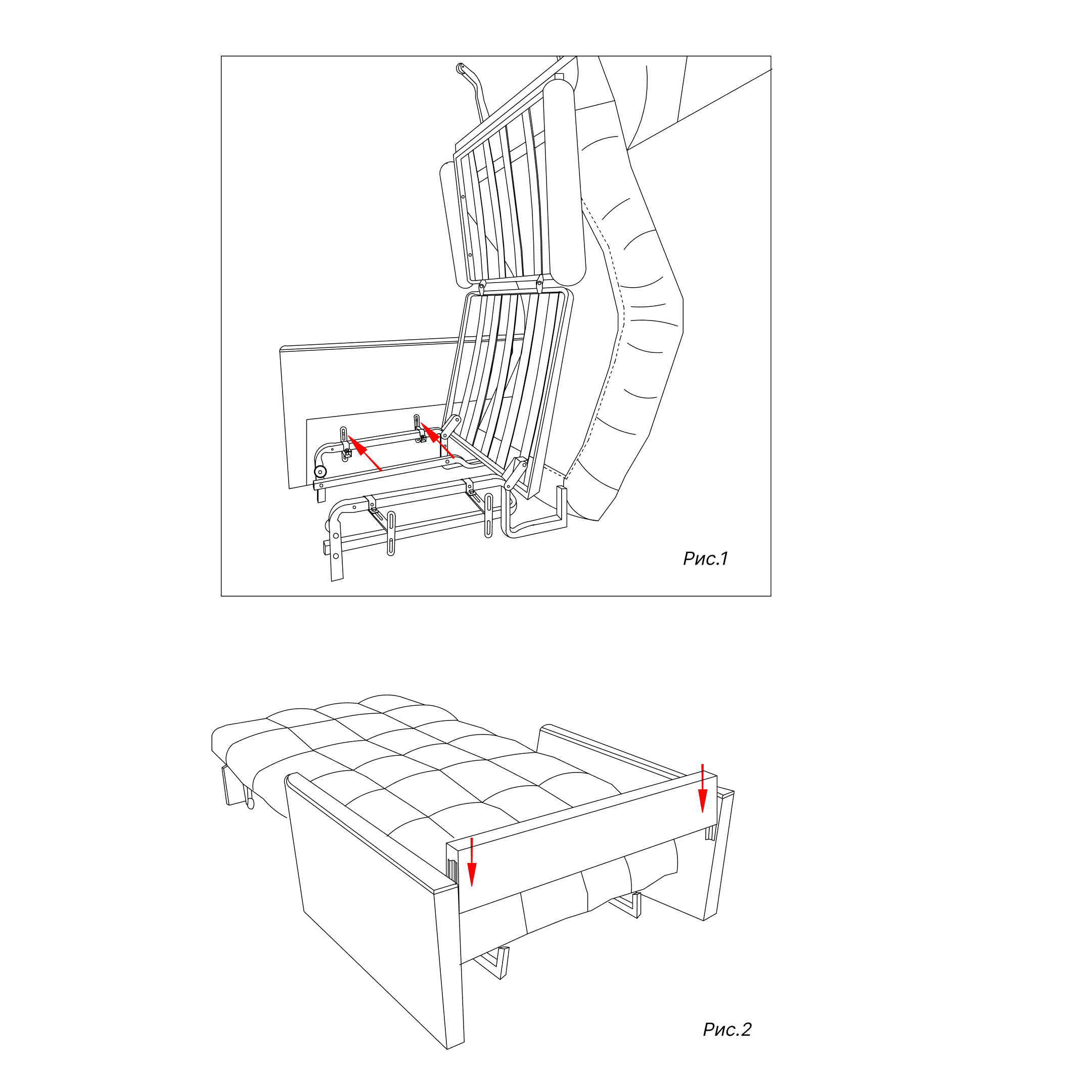 Рис.1

Рис.2