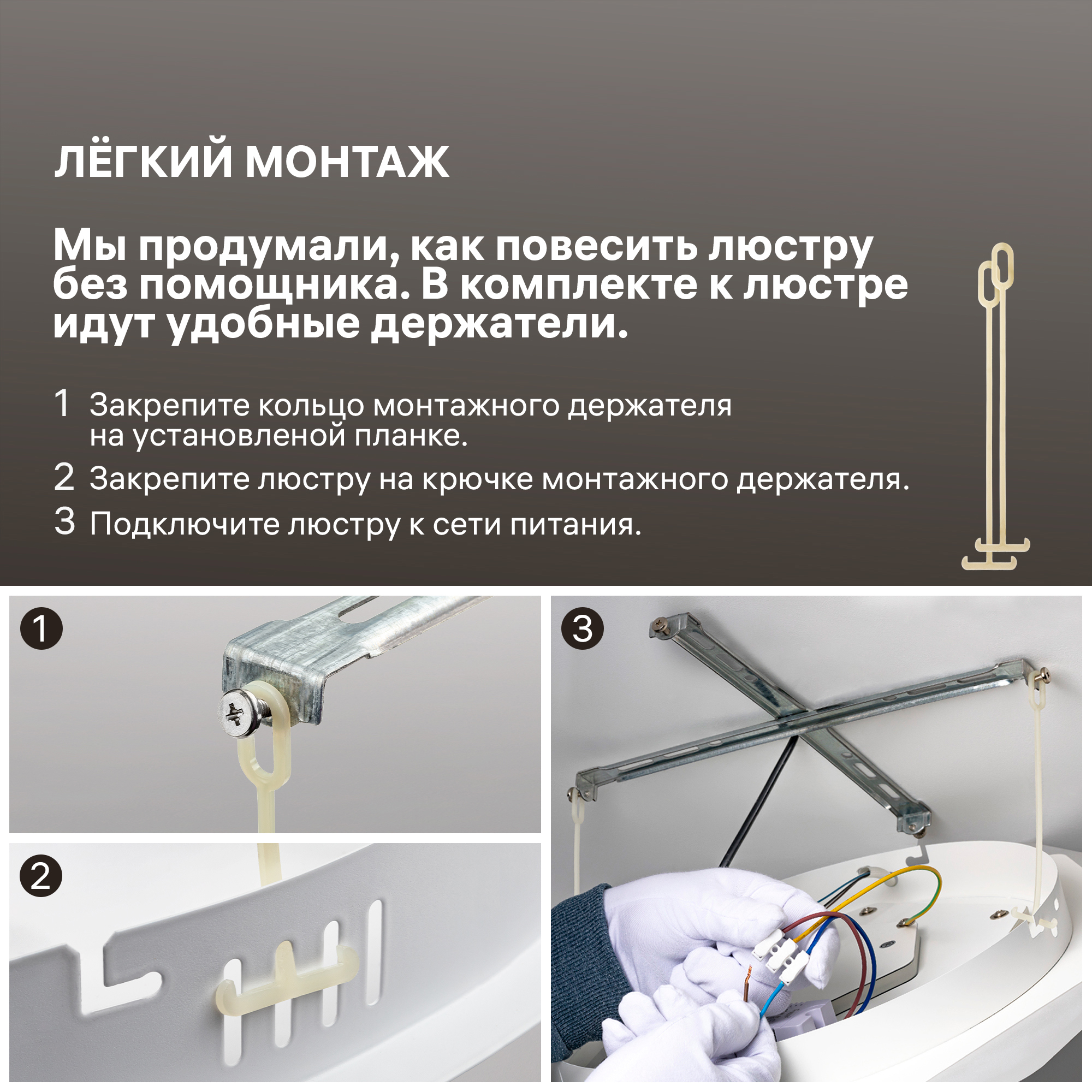 ЛЁГКИЙ МОНТАЖ

Мы продумали, как повесить люстру без помощника. В комплекте к люстре идут удобные держатели.

1 Закрепите кольцо монтажного держателя на установленой планке.

2 Закрепите люстру на крючке монтажного держателя.

3 Подключите люстру к сети питания.

1

2

3