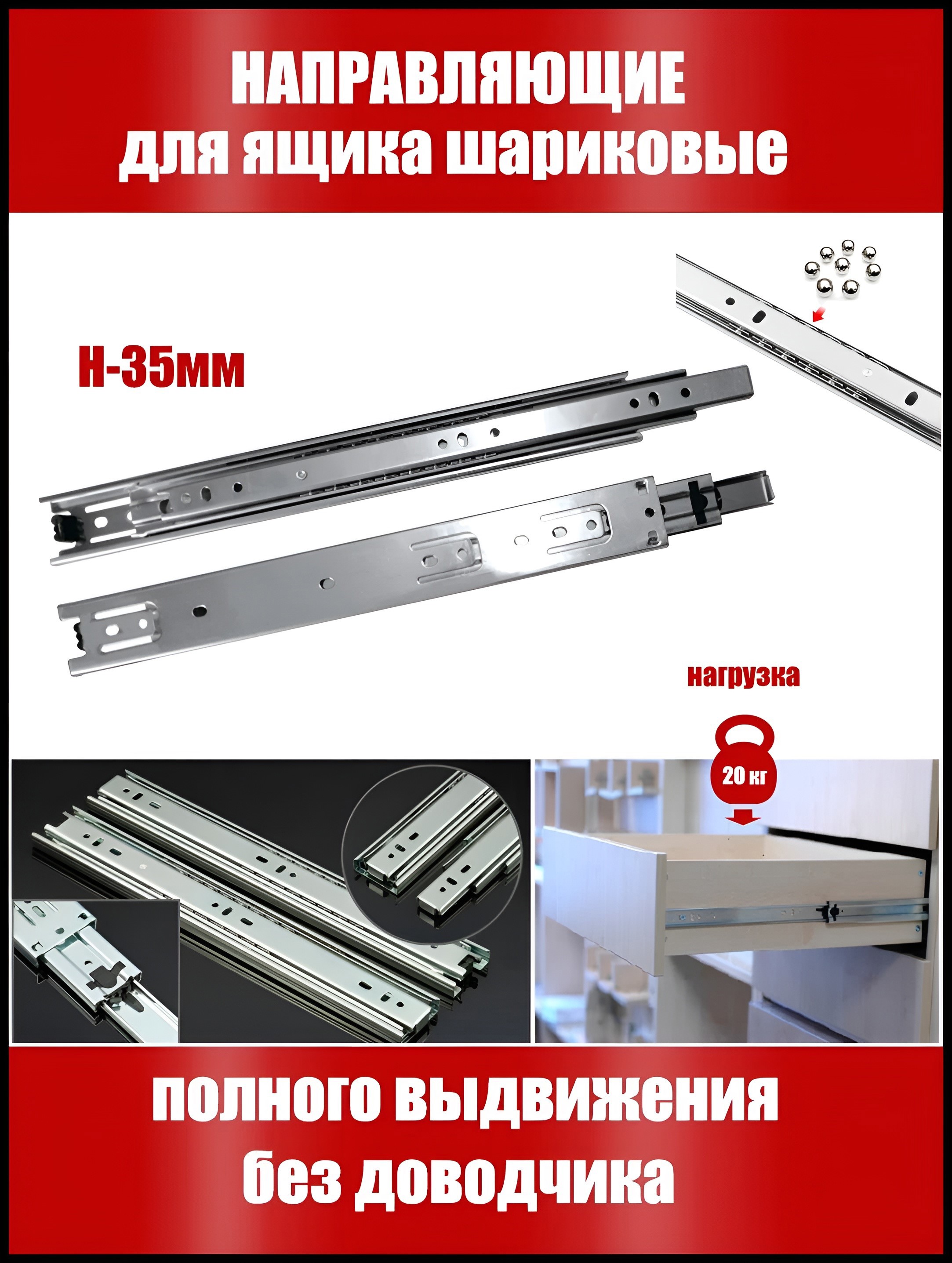 НАПРАВЛЯЮЩИЕ
для ящика шариковые

Н-35мм

нагрузка

20 кг

полного выдвижения
без доводчика