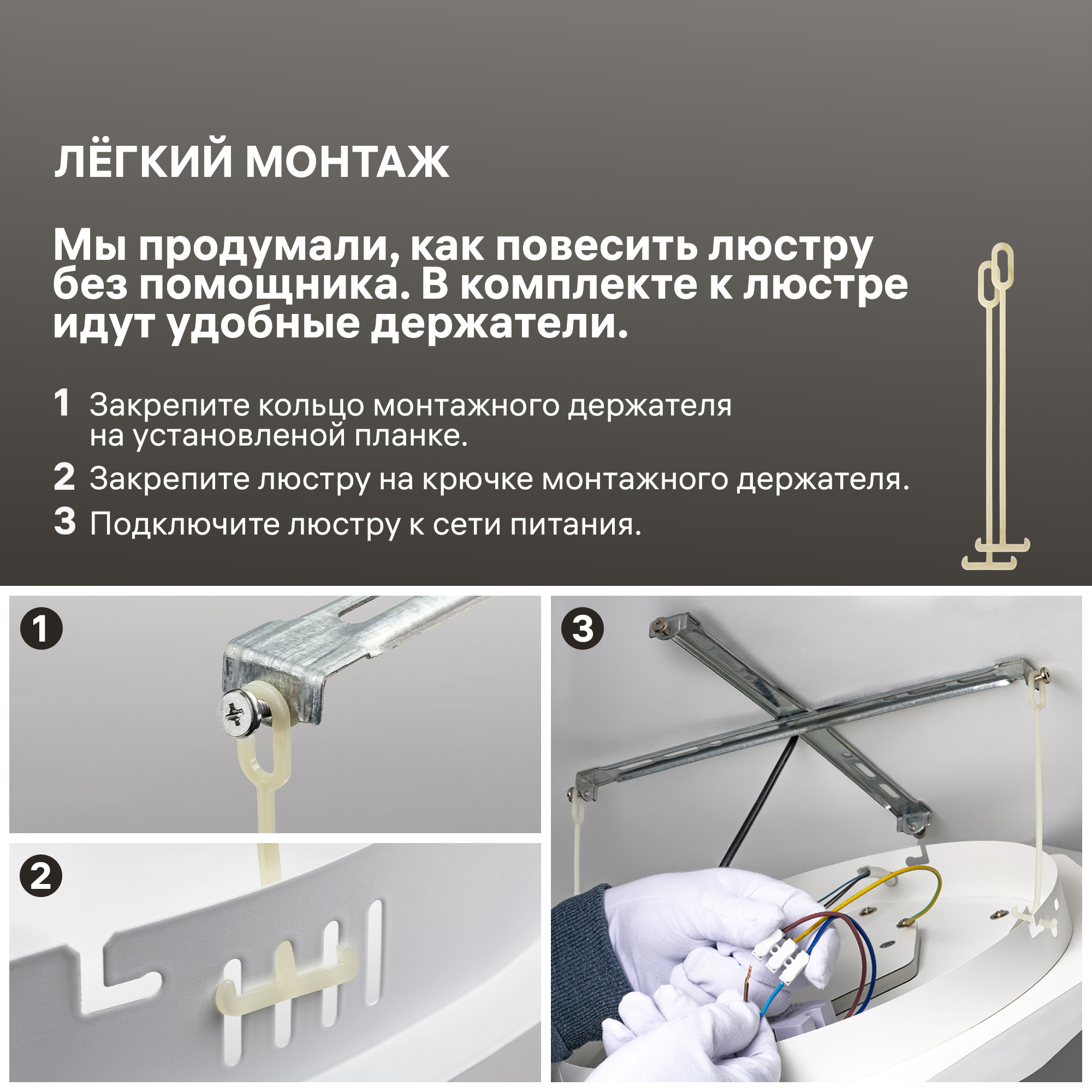 ЛЁГКИЙ МОНТАЖ

Мы продумали, как повесить люстру без помощника. В комплекте к люстре идут удобные держатели.

1 Закрепите кольцо монтажного держателя на установленой планке.

2 Закрепите люстру на крючке монтажного держателя.

3 Подключите люстру к сети питания.

1

2

3