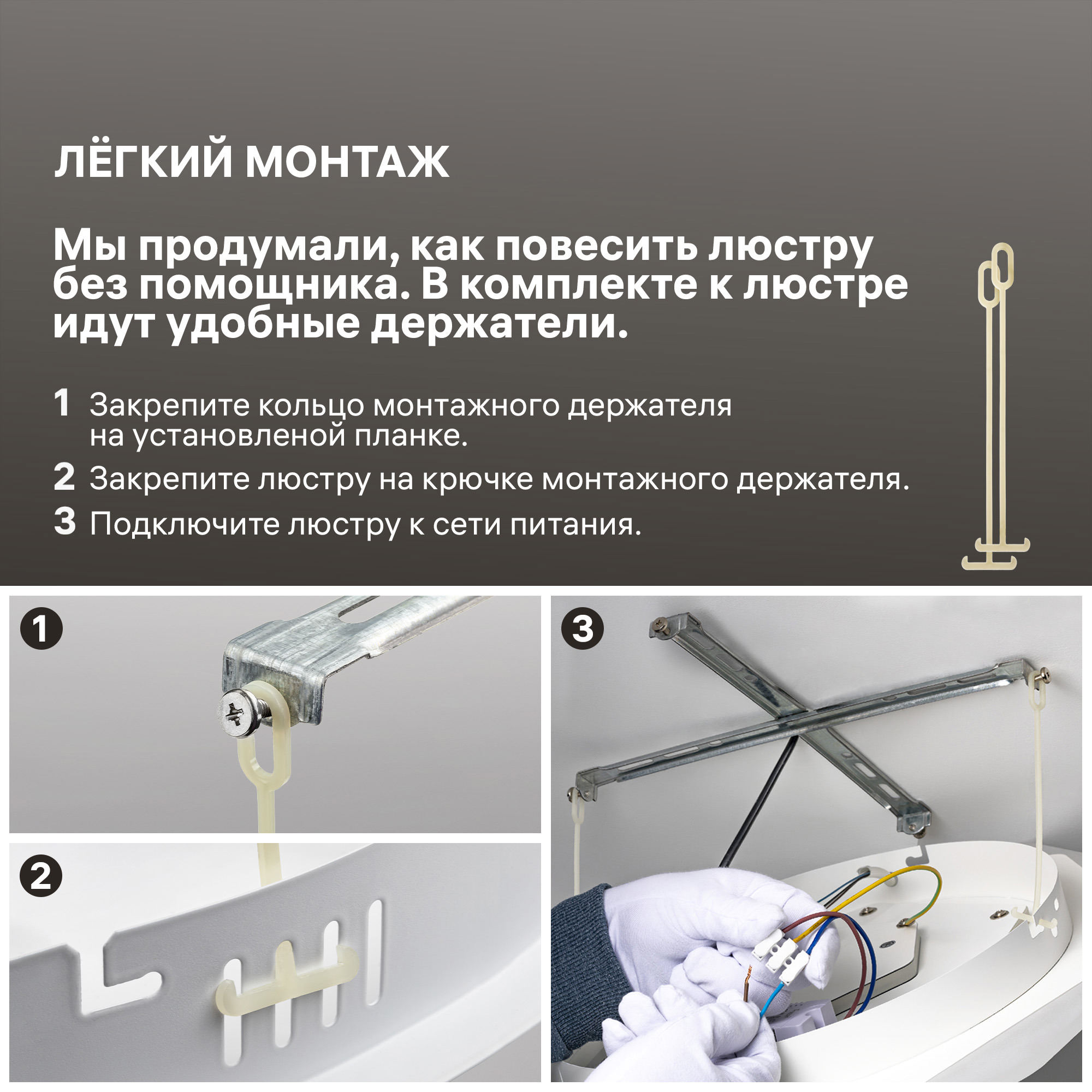 ЛЁГКИЙ МОНТАЖ

Мы продумали, как повесить люстру без помощника. В комплекте к люстре идут удобные держатели.

1 Закрепите кольцо монтажного держателя на установленой планке.

2 Закрепите люстру на крючке монтажного держателя.

3 Подключите люстру к сети питания.

1

2

3