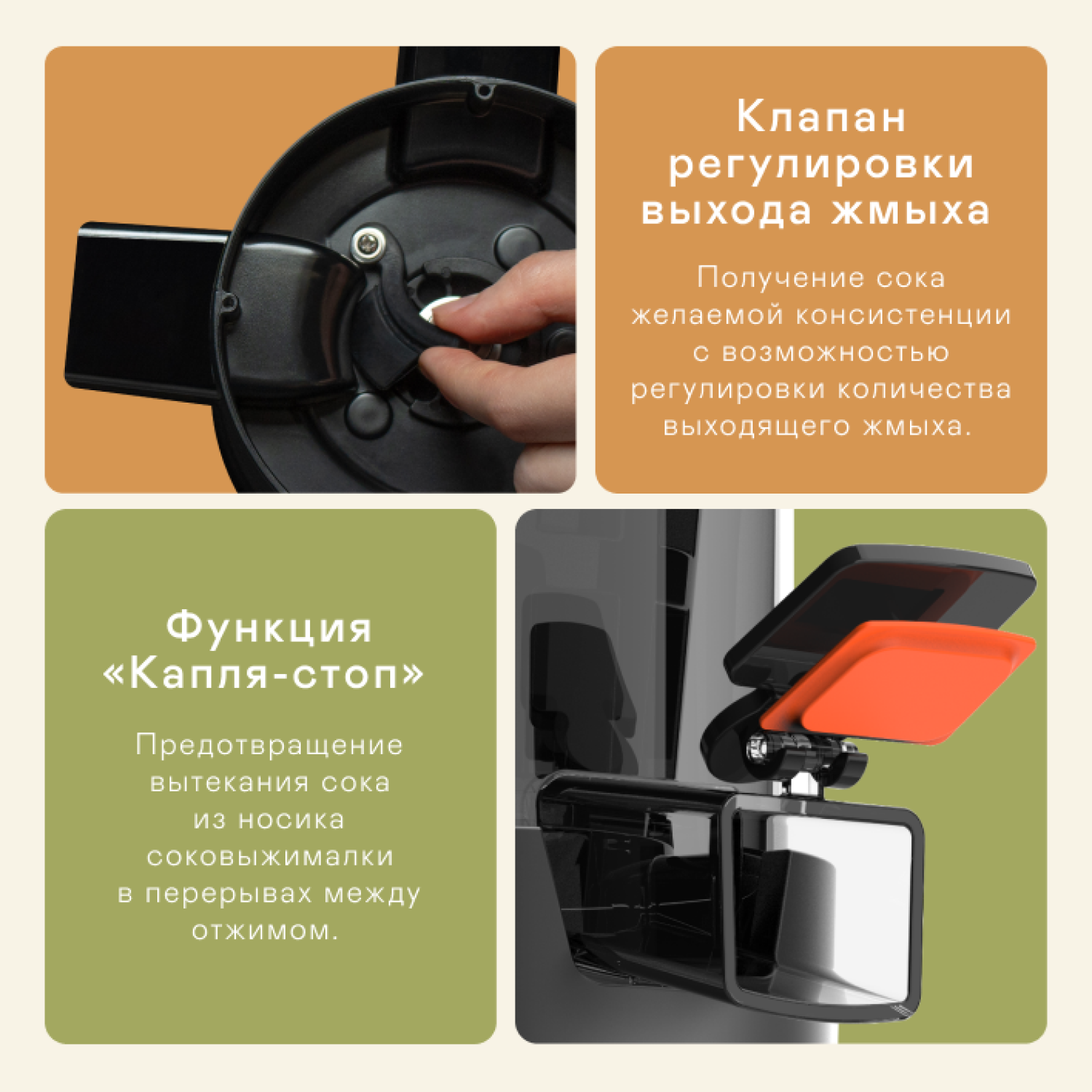 Клапан регулировки выхода жмыха

Получение сока желаемой консистенции с возможностью регулировки количества выходящего жмыха.

Функция «Капля-стоп»

Предотвращение вытекания сока из носика соковыжималки в перерывах между отжимом.