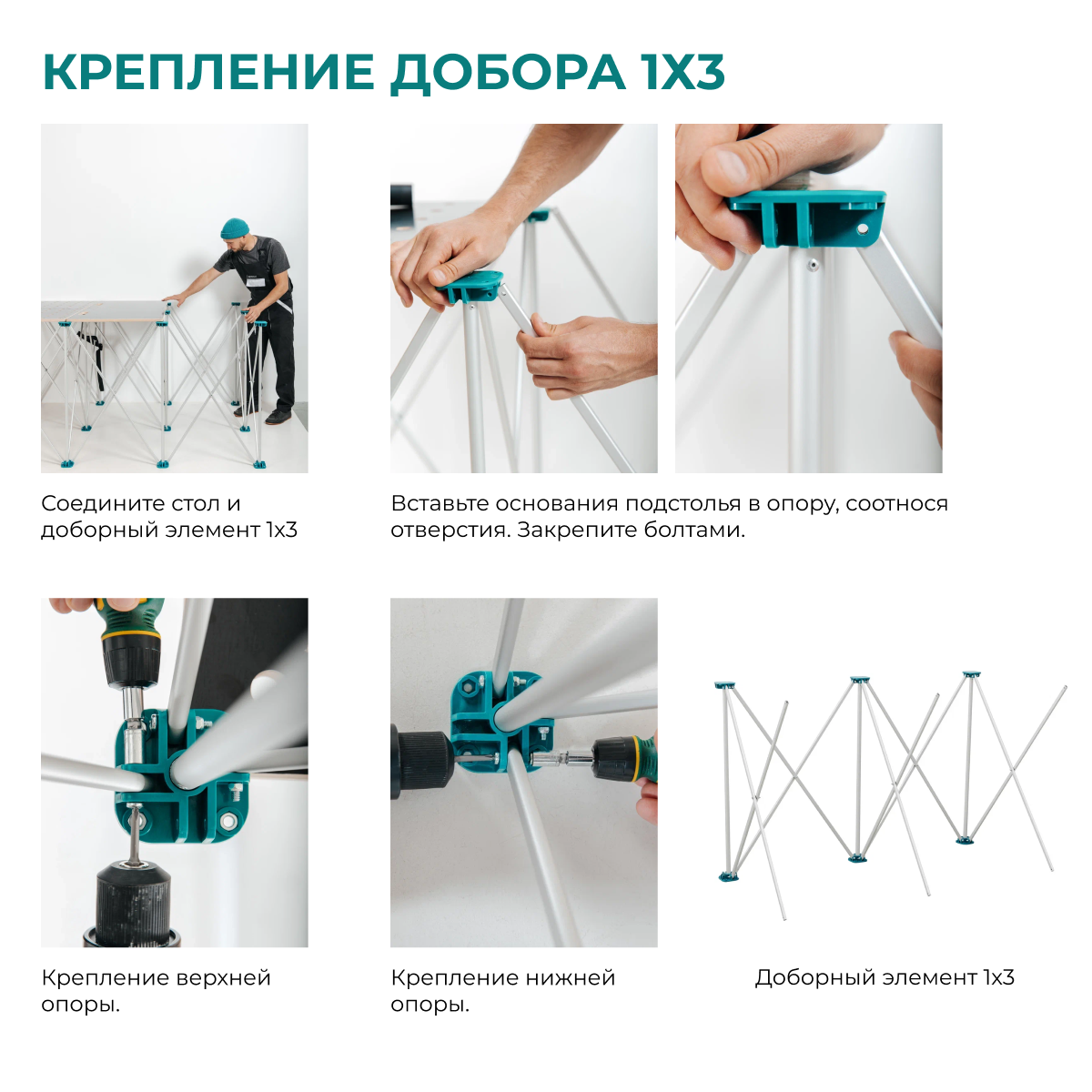 КРЕПЛЕНИЕ ДОБОРА 1Х3

Соедините стол и доборный элемент 1х3

Вставьте основания подстолья в опору, соотнося отверстия. Закрепите болтами.

Крепление верхней опоры.

Крепление нижней опоры.

Доборный элемент 1х3