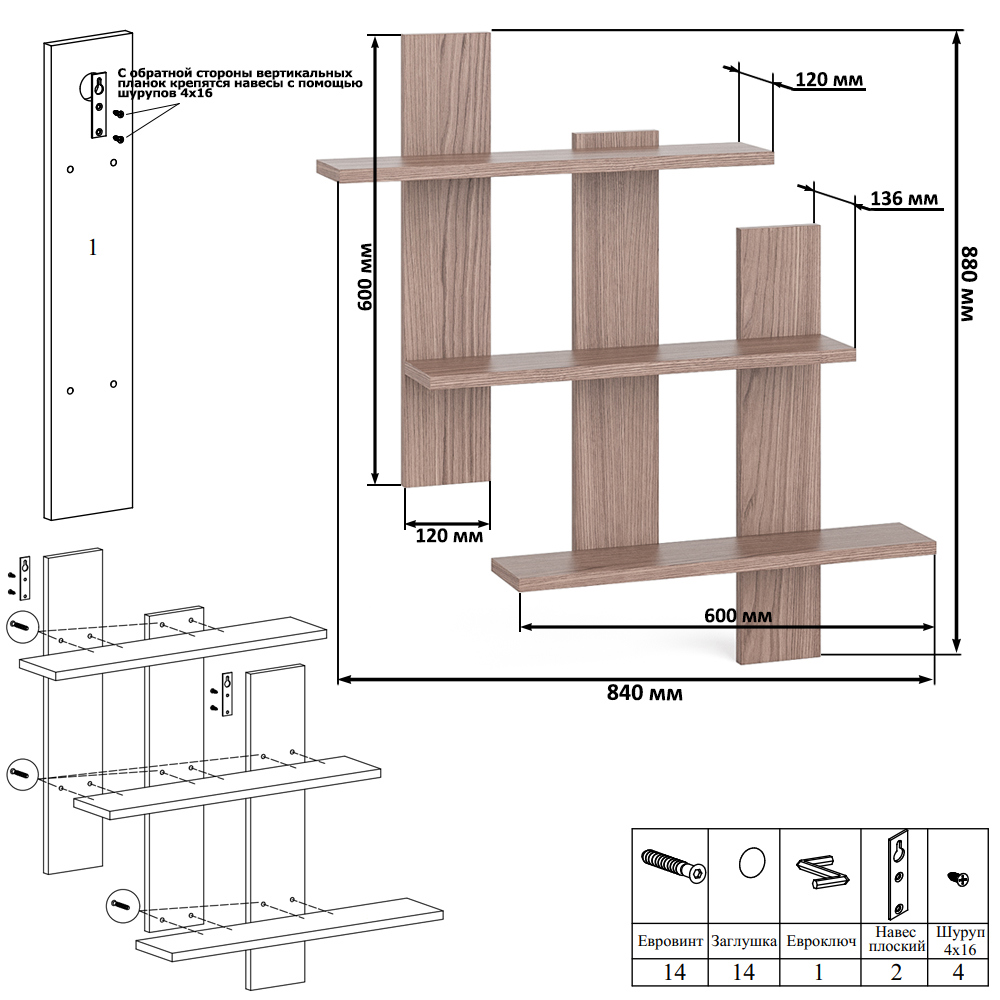 С обратной стороны вертикальных планок крепятся навесы с помощью шурупов 4х16

1

120 мм

136 мм

600 мм

880 мм

120 мм

600 мм

840 мм

| | | | | |
|---|---|---|---|---|
| Евровинт | Заглушка | Евроключ | Навес плоский | Шуруп 4х16 |
| 14 | 14 | 1 | 2 | 4 |