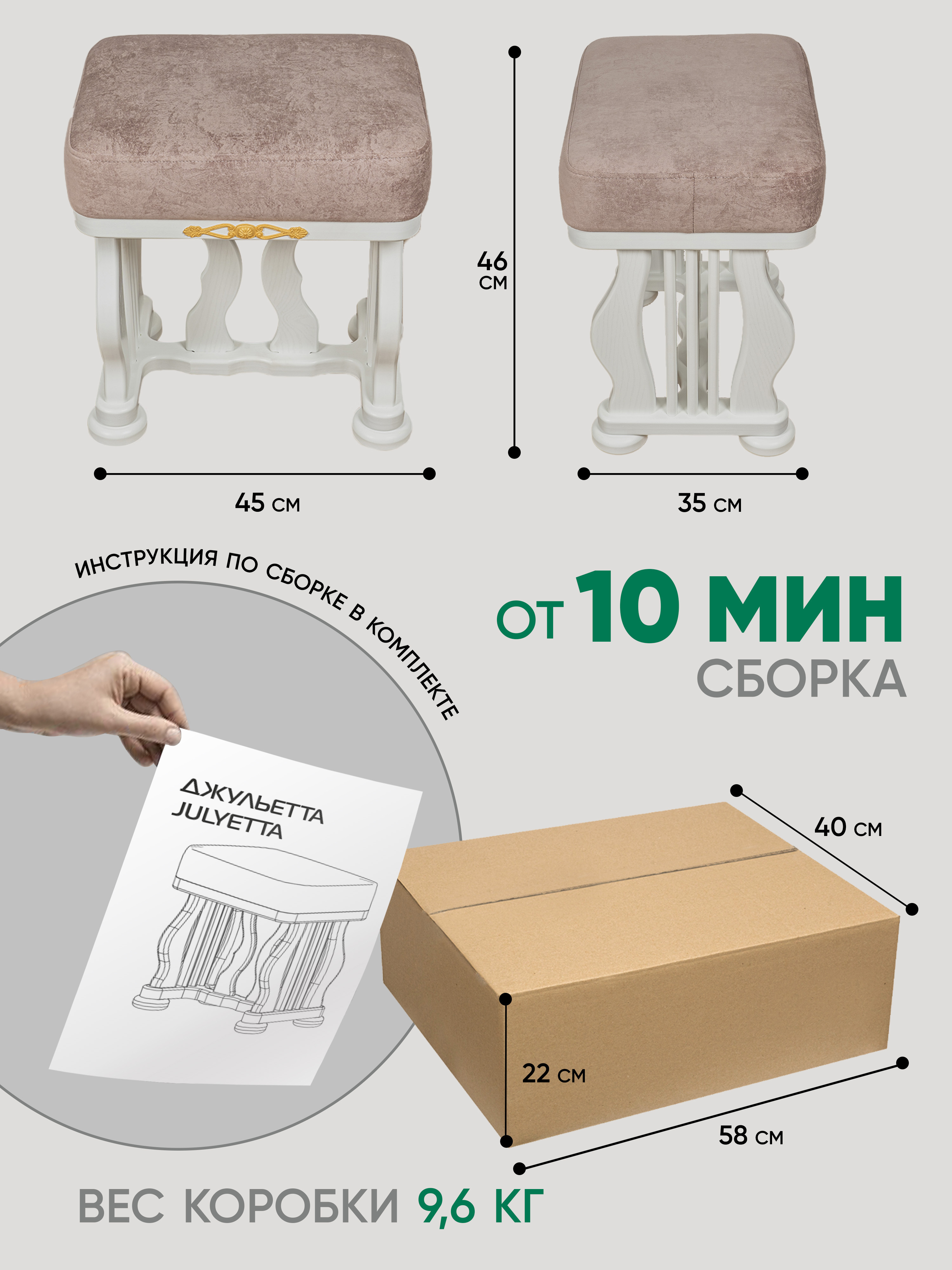 46 см

45 см

35 см

ИНСТРУКЦИЯ ПО СБОРКЕ В КОМПЛЕКТЕ

ОТ 10 МИН
СБОРКА

ДЖУЛЬЕТТА
JULYETTA

40 см

22 см

58 см

ВЕС КОРОБКИ 9,6 КГ