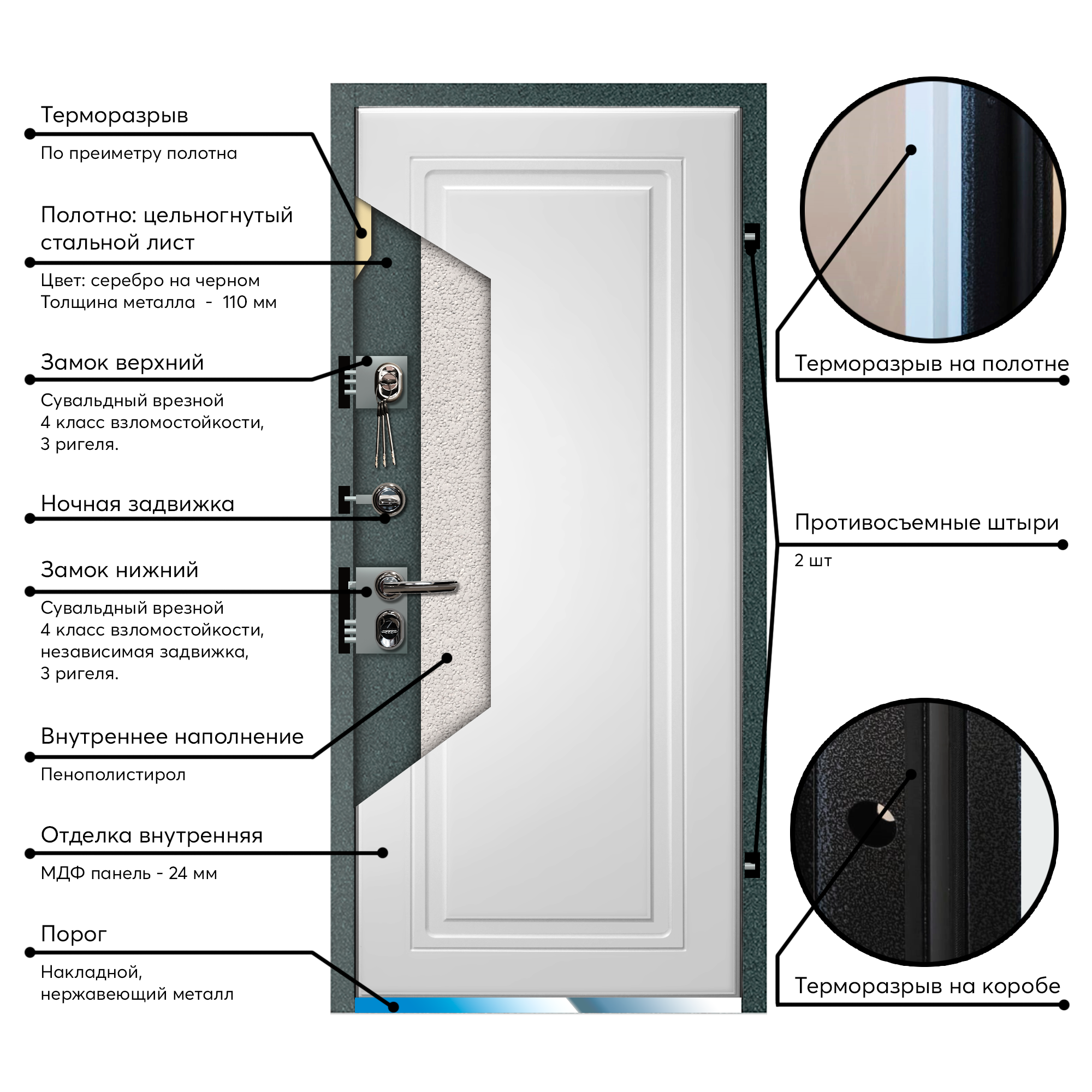 Терморазрыв
По преиметру полотна

Полотно: цельногнутый стальной лист
Цвет: серебро на черном
Толщина металла - 110 мм

Замок верхний
Сувальдный врезной
4 класс взломостойкости,
3 ригеля.

Ночная задвижка

Замок нижний
Сувальдный врезной
4 класс взломостойкости,
независимая задвижка,
3 ригеля.

Внутреннее наполнение
Пенополистирол

Отделка внутренняя
МДФ панель - 24 мм

Порог
Накладной,
нержавеющий металл

Терморазрыв на полотне

Противосъемные штыри
2 шт

Терморазрыв на коробе