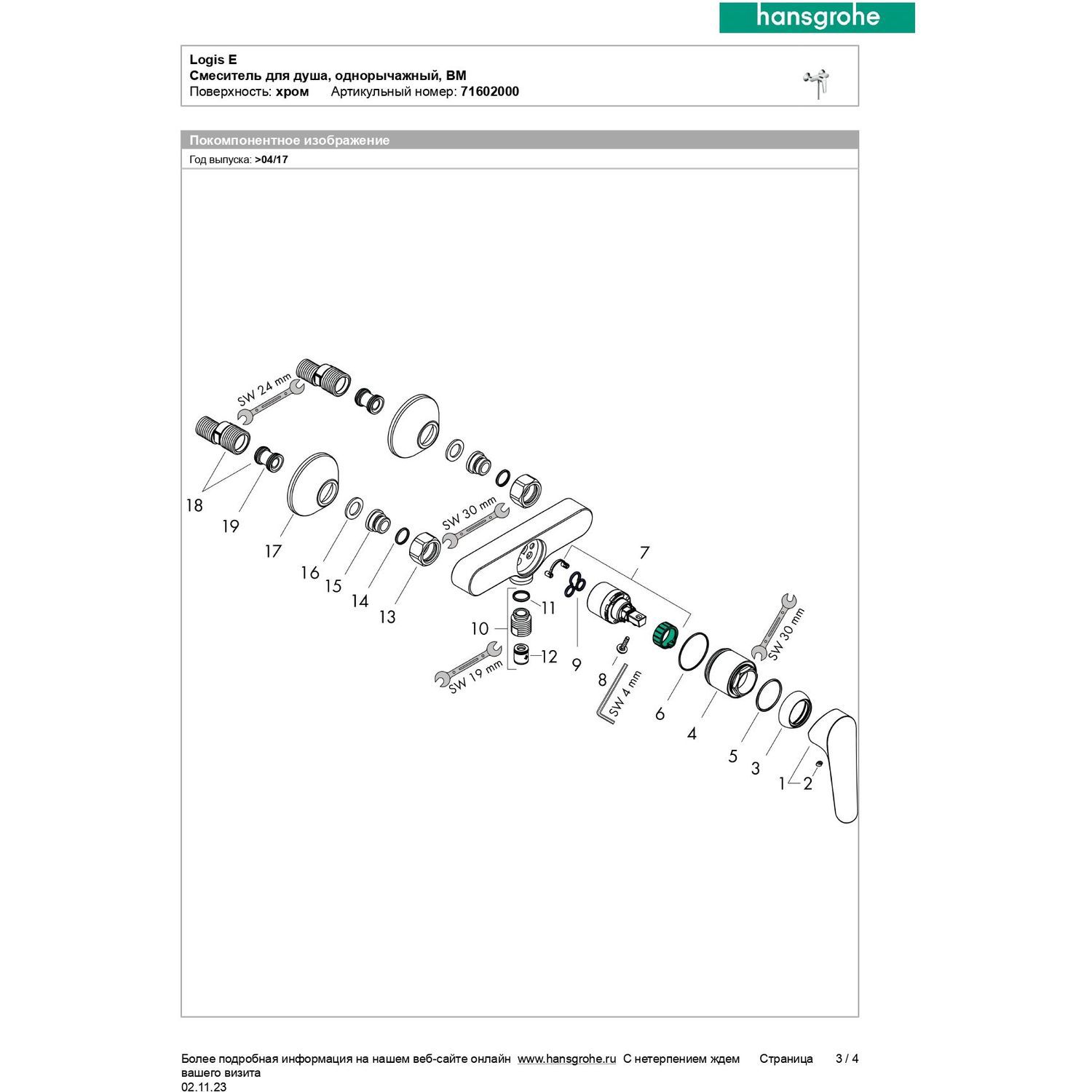 hansgrohe

Logis E
Смеситель для душа, однорычажный, ВМ
Поверхность: хром Артикульный номер: 71602000

Покомпонентное изображение
Год выпуска: >04/17

SW 24 mm
18
19
17
16
15
14
13
SW 30 mm
7
11
10
12
SW 19 mm
9
8
SW 4 mm
6
4
SW 30 mm
5
3
1
2

Более подробная информация на нашем веб-сайте онлайн www.hansgrohe.ru С нетерпением ждем вашего визита Страница 3 / 4
02.11.23