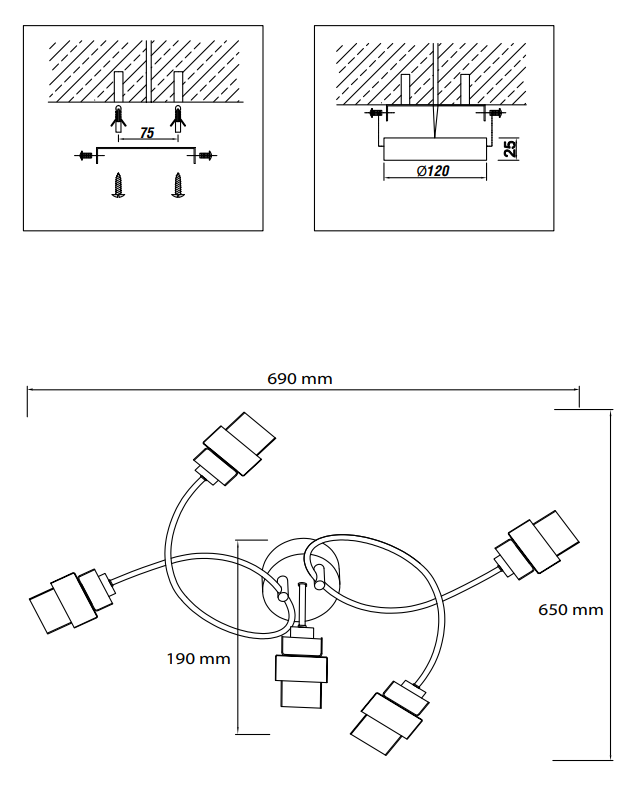 75

25

Ø120

690 mm

650 mm

190 mm