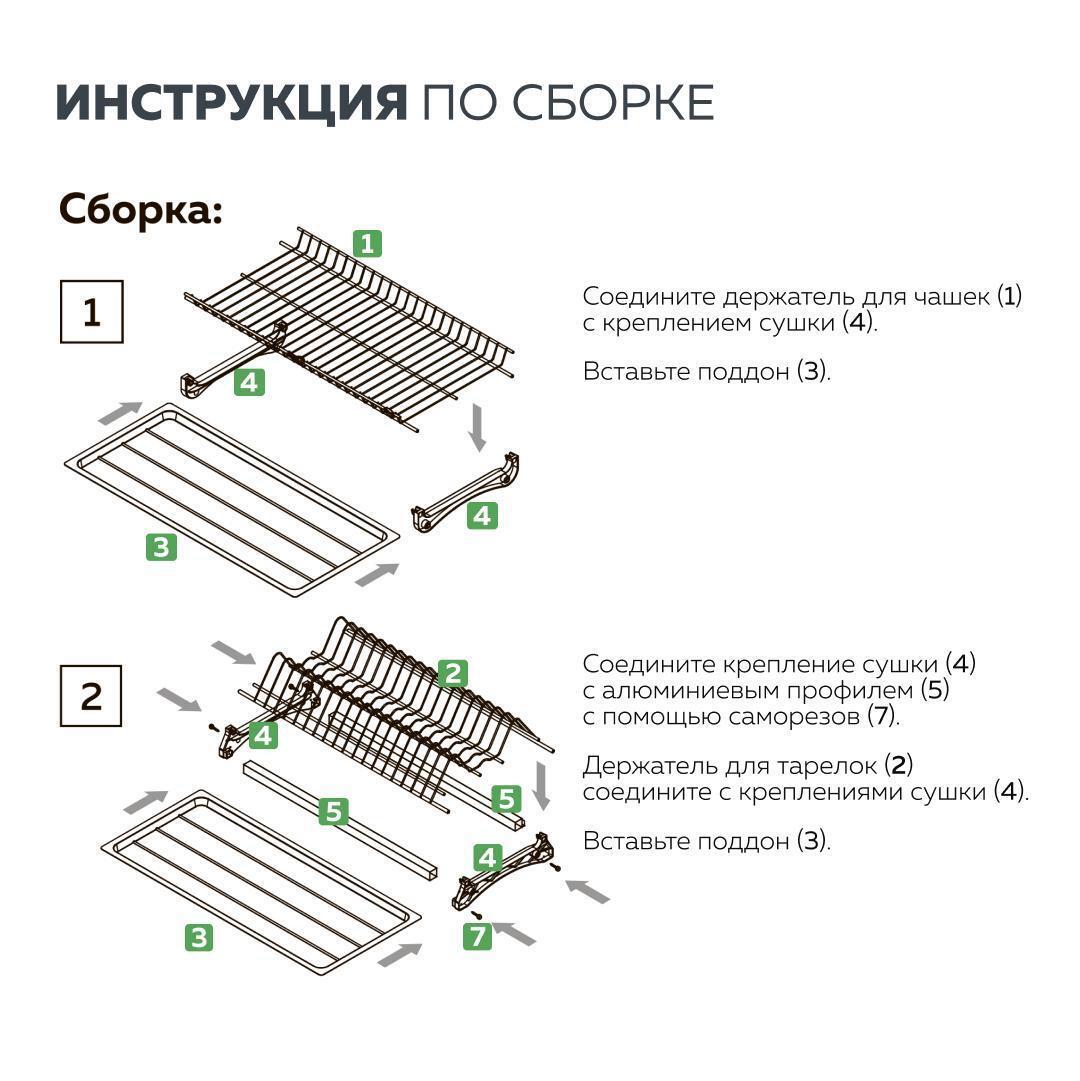 ИНСТРУКЦИЯ ПО СБОРКЕ

Сборка:

1

1

4

4

3

Соедините держатель для чашек (1) с креплением сушки (4).

Вставьте поддон (3).

2

2

4

5

5

4

3

7

Соедините крепление сушки (4) с алюминиевым профилем (5) с помощью саморезов (7).

Держатель для тарелок (2) соедините с креплениями сушки (4).

Вставьте поддон (3).