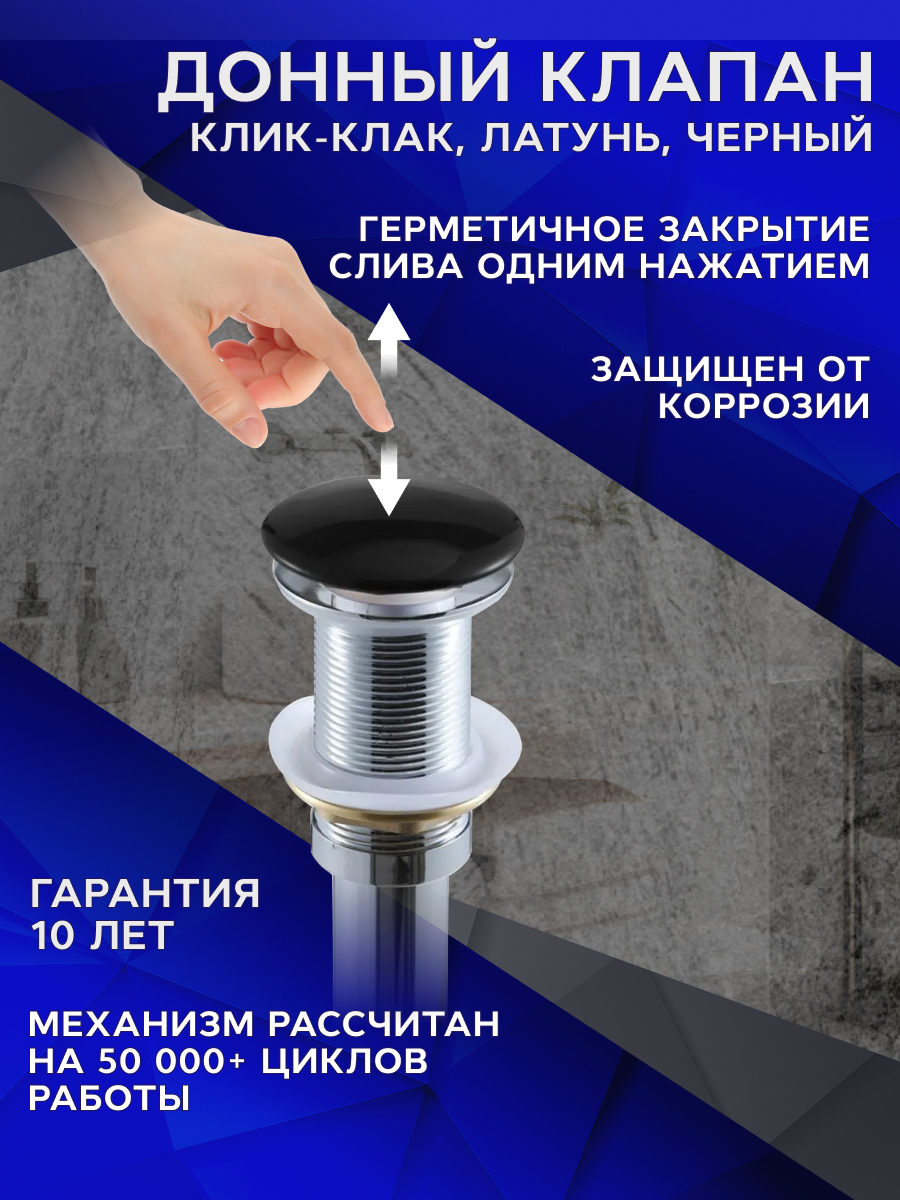 ДОННЫЙ КЛАПАН
КЛИК-КЛАК, ЛАТУНЬ, ЧЕРНЫЙ

ГЕРМЕТИЧНОЕ ЗАКРЫТИЕ СЛИВА ОДНИМ НАЖАТИЕМ

ЗАЩИЩЕН ОТ КОРРОЗИИ

ГАРАНТИЯ 10 ЛЕТ

МЕХАНИЗМ РАССЧИТАН НА 50 000+ ЦИКЛОВ РАБОТЫ