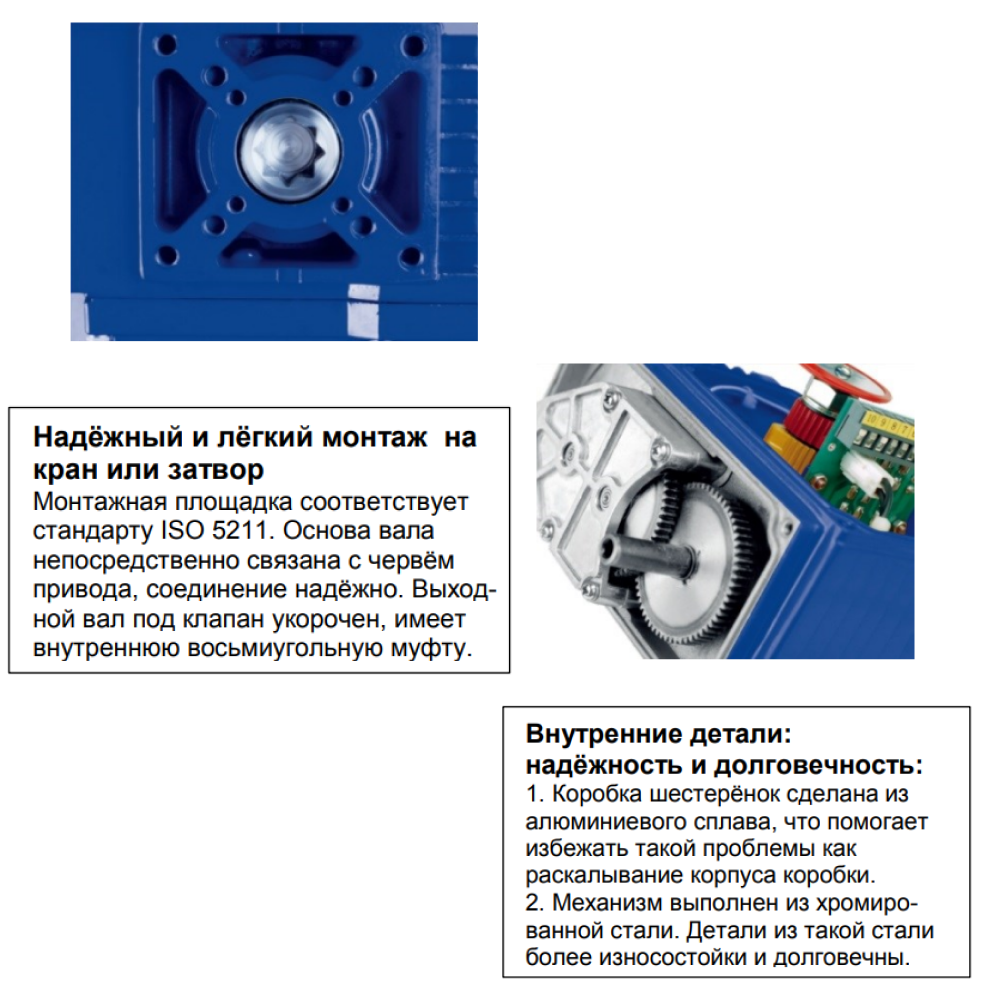 Надёжный и лёгкий монтаж на кран или затвор
Монтажная площадка соответствует стандарту ISO 5211. Основа вала непосредственно связана с червём привода, соединение надёжно. Выходной вал под клапан укорочен, имеет внутреннюю восьмиугольную муфту.

Внутренние детали: надёжность и долговечность:
1. Коробка шестерёнок сделана из алюминиевого сплава, что помогает избежать такой проблемы как раскалывание корпуса коробки.
2. Механизм выполнен из хромированной стали. Детали из такой стали более износостойки и долговечны.