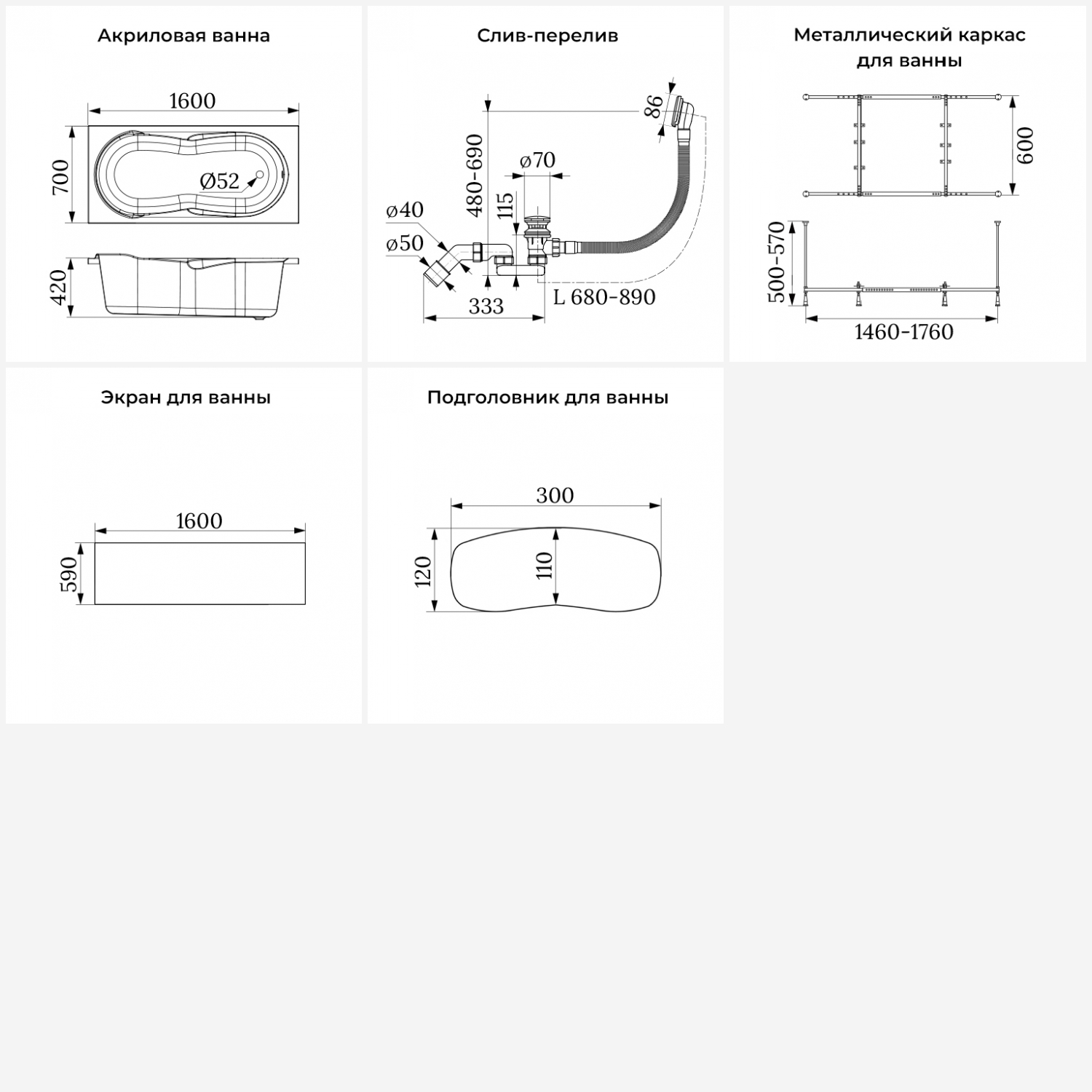 Акриловая ванна

1600
700
Ø52
420

Слив-перелив

86
480-690
ø70
115
ø40
ø50
333
L 680-890

Металлический каркас для ванны

600
500-570
1460-1760

Экран для ванны

1600
590

Подголовник для ванны

300
120
110