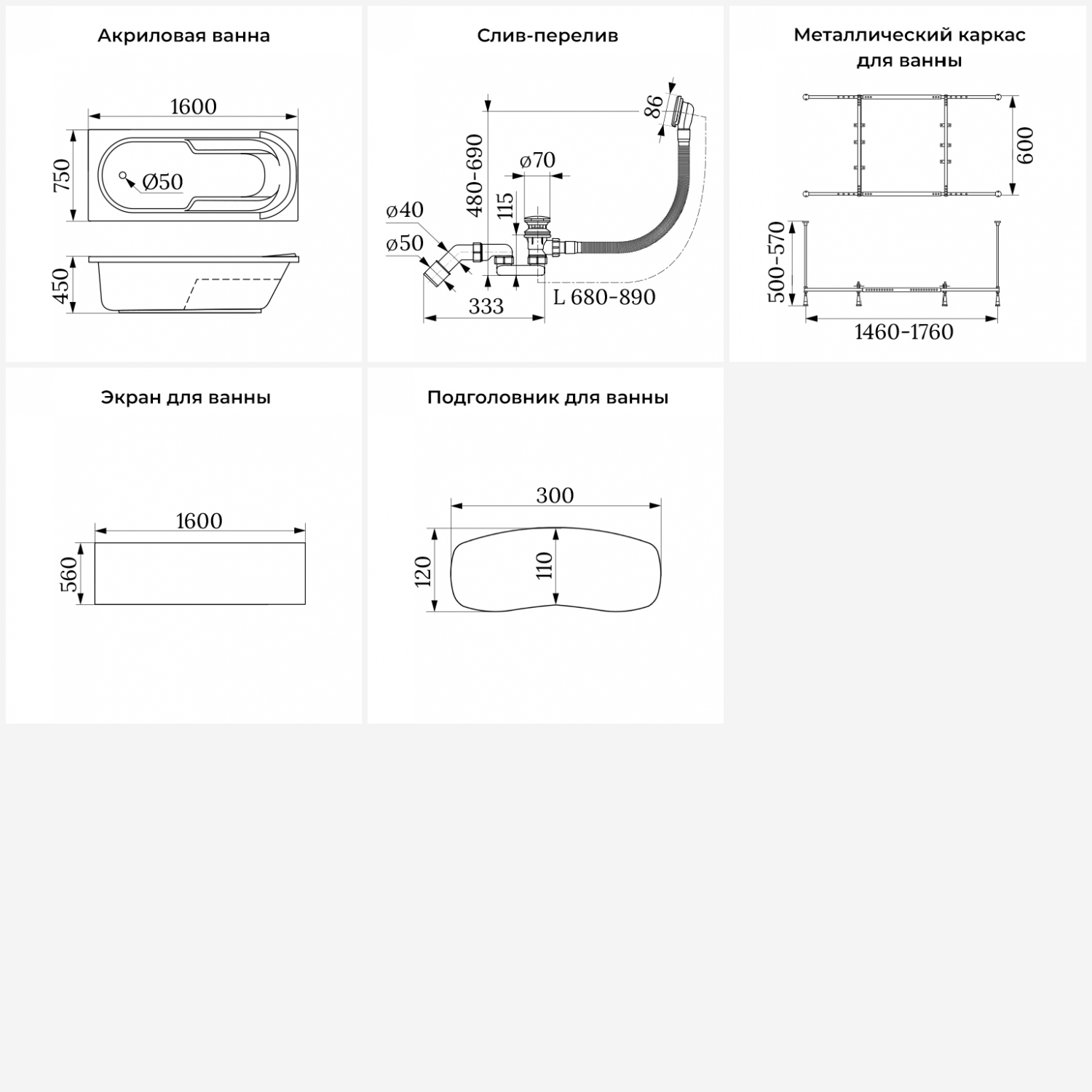 Акриловая ванна

1600
750
Ø50
450

Слив-перелив

86
480-690
ø70
115
ø40
ø50
333
L 680-890

Металлический каркас для ванны

600
500-570
1460-1760

Экран для ванны

1600
560

Подголовник для ванны

300
120
110