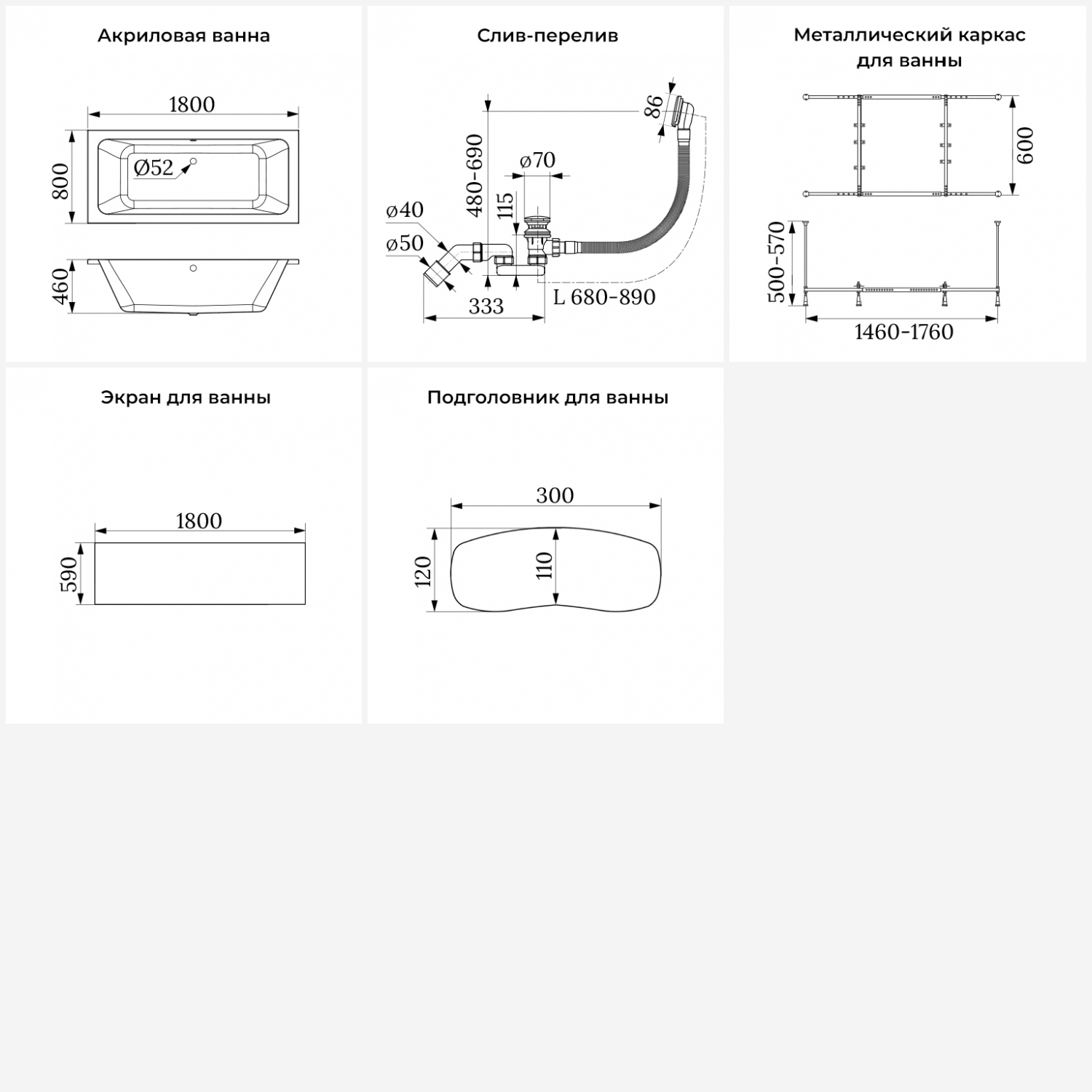 Акриловая ванна

1800

800

Ø52

460

Слив-перелив

86

480-690

ø70

115

ø40

ø50

333

L 680-890

Металлический каркас для ванны

600

500-570

1460-1760

Экран для ванны

1800

590

Подголовник для ванны

300

120

110