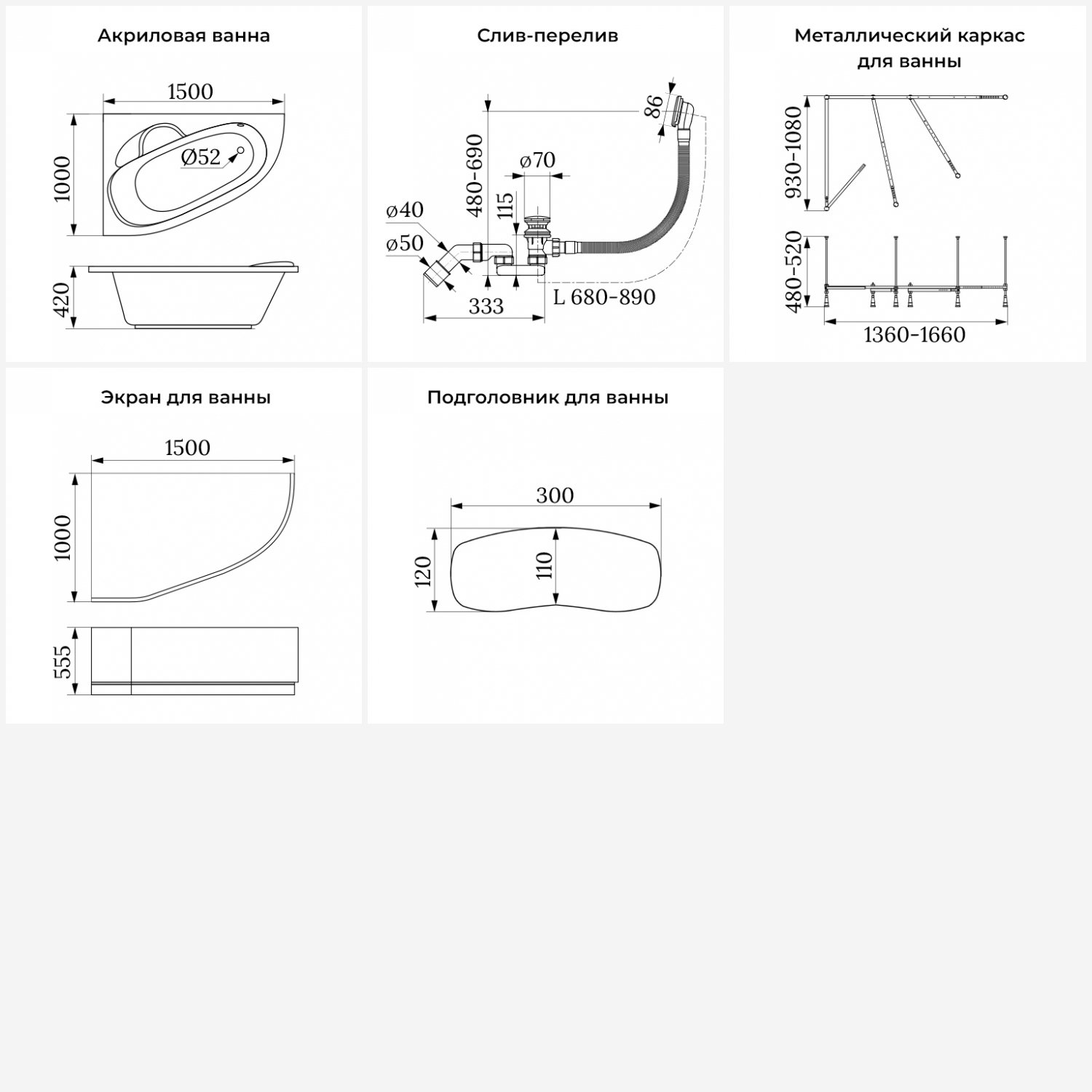 Акриловая ванна

1500
1000
Ø52
420

Слив-перелив

86
480-690
ø70
115
ø40
ø50
333
L 680-890

Металлический каркас для ванны

930-1080
480-520
1360-1660

Экран для ванны

1500
1000
555

Подголовник для ванны

300
120
110