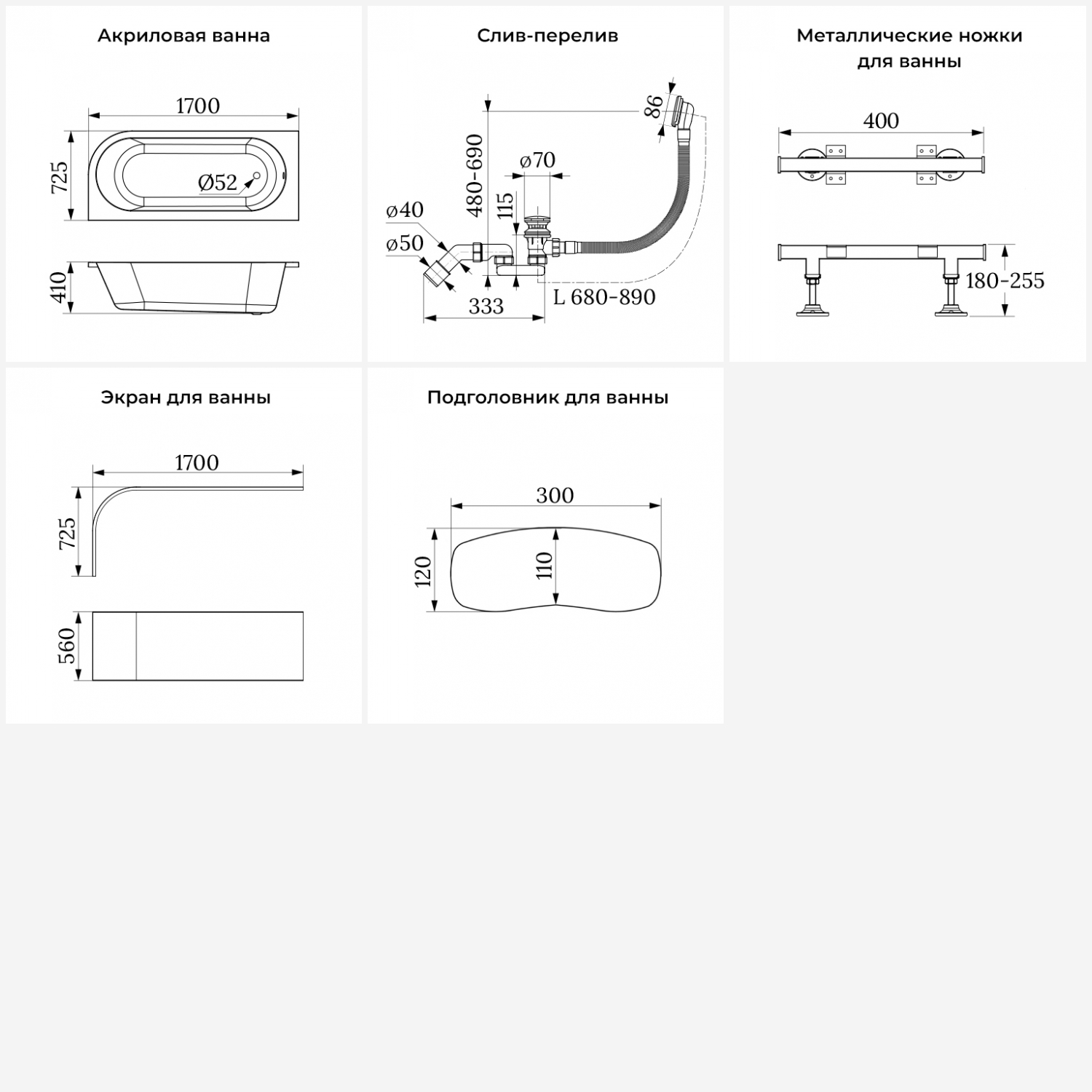 Акриловая ванна

1700
725
Ø52
410

Слив-перелив

86
480-690
ø70
115
ø40
ø50
333
L 680-890

Металлические ножки для ванны

400
180-255

Экран для ванны

1700
725
560

Подголовник для ванны

300
120
110