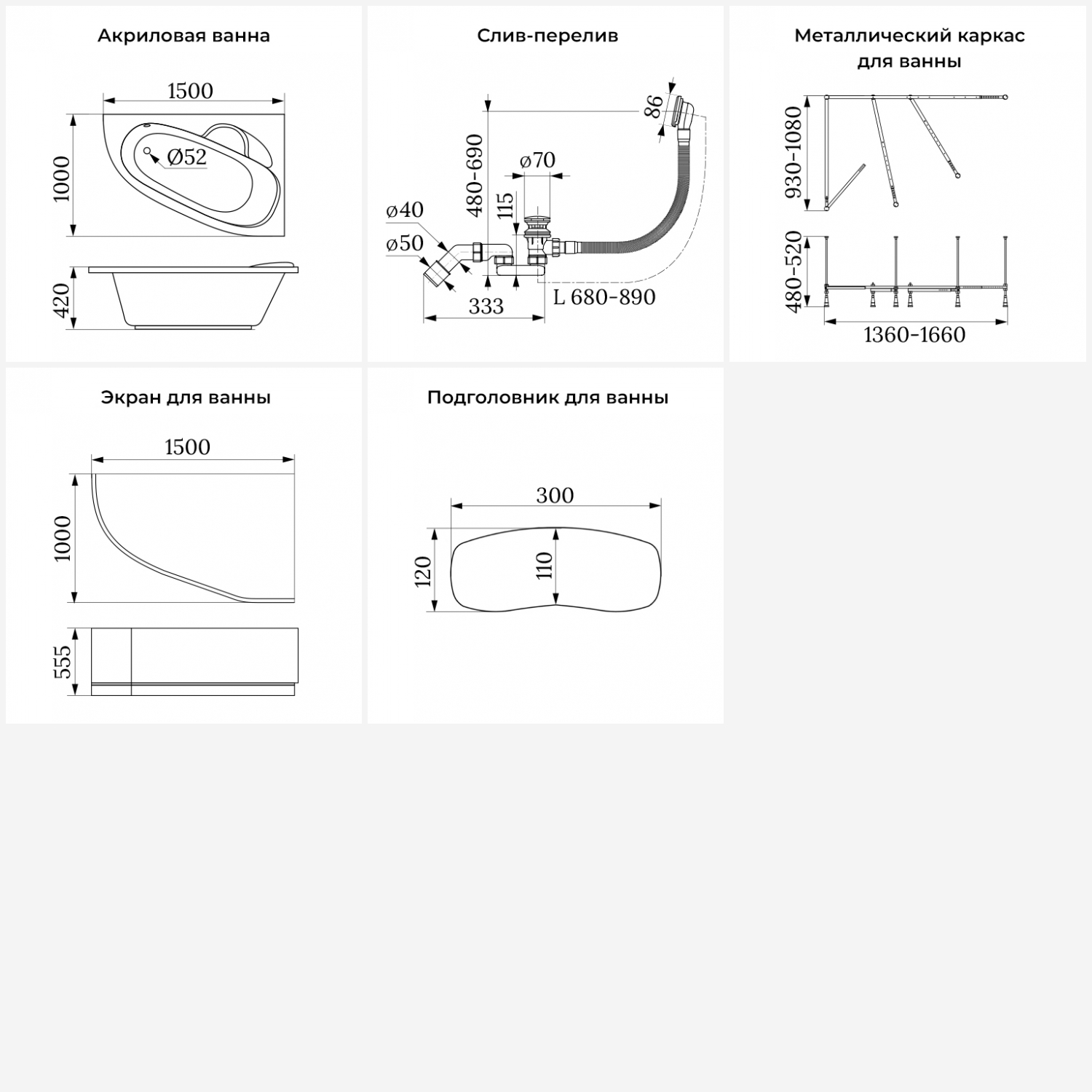 Акриловая ванна

1500
1000
Ø52
420

Слив-перелив

86
480-690
ø70
115
ø40
ø50
333
L 680-890

Металлический каркас для ванны

930-1080
480-520
1360-1660

Экран для ванны

1500
1000
555

Подголовник для ванны

300
120
110