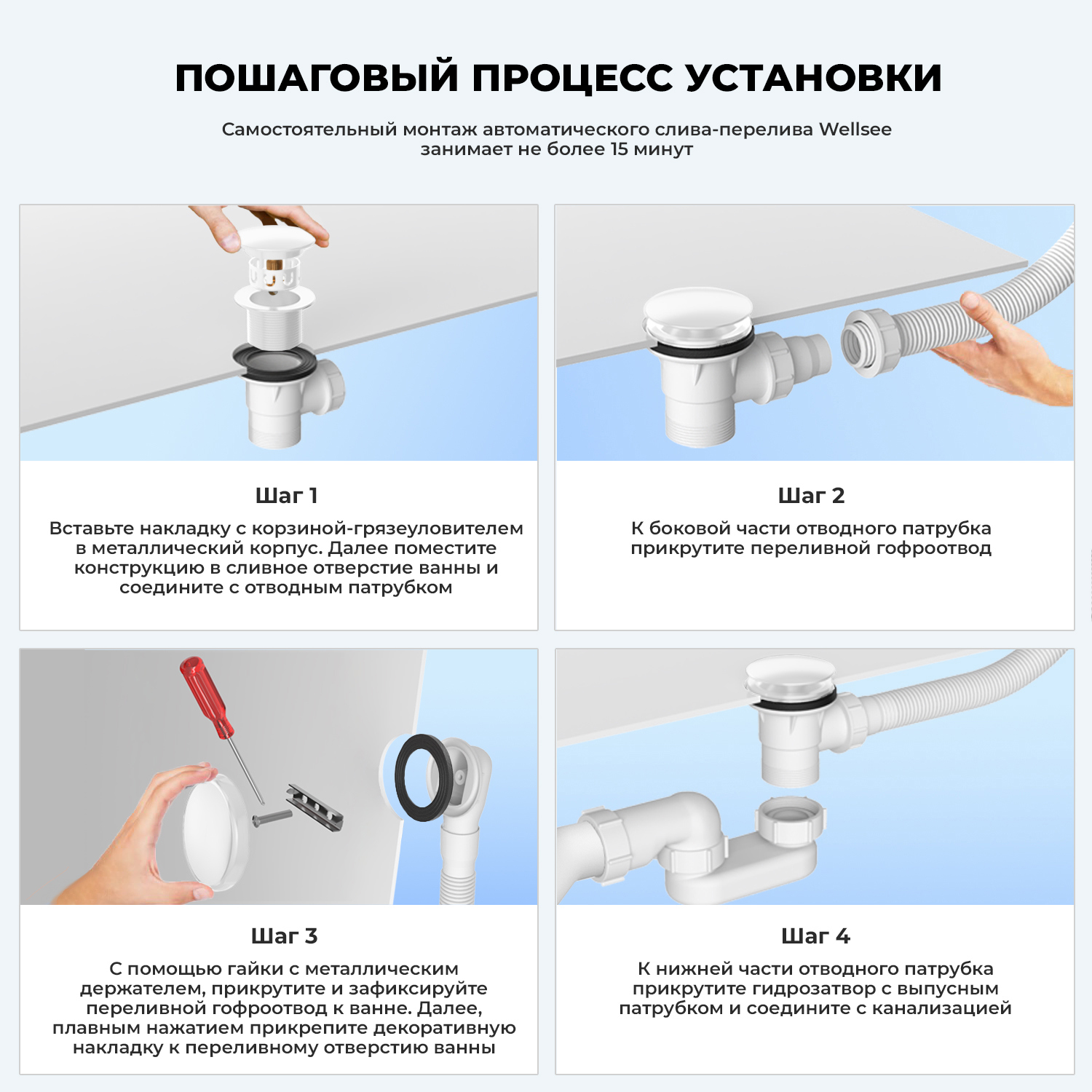 ПОШАГОВЫЙ ПРОЦЕСС УСТАНОВКИ

Самостоятельный монтаж автоматического слива-перелива Wellsee занимает не более 15 минут

Шаг 1

Вставьте накладку с корзиной-грязеуловителем в металлический корпус. Далее поместите конструкцию в сливное отверстие ванны и соедините с отводным патрубком

Шаг 2

К боковой части отводного патрубка прикрутите переливной гофроотвод

Шаг 3

С помощью гайки с металлическим держателем, прикрутите и зафиксируйте переливной гофроотвод к ванне. Далее, плавным нажатием прикрепите декоративную накладку к переливному отверстию ванны

Шаг 4

К нижней части отводного патрубка прикрутите гидрозатвор с выпусным патрубком и соедините с канализацией