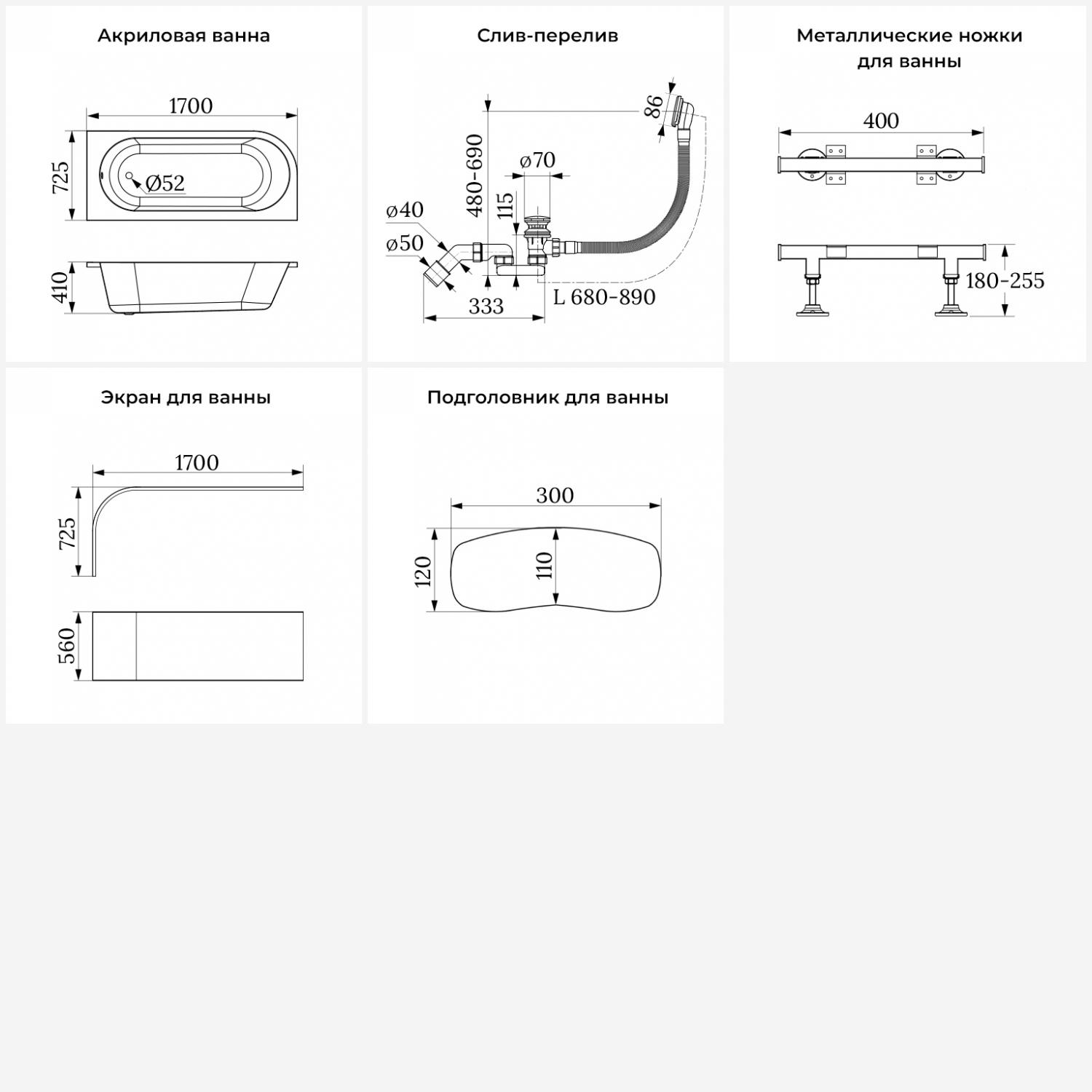 Акриловая ванна

1700

725

Ø52

410

Слив-перелив

86

480-690

ø70

115

ø40

ø50

333

L 680-890

Металлические ножки для ванны

400

180-255

Экран для ванны

1700

725

560

Подголовник для ванны

300

120

110