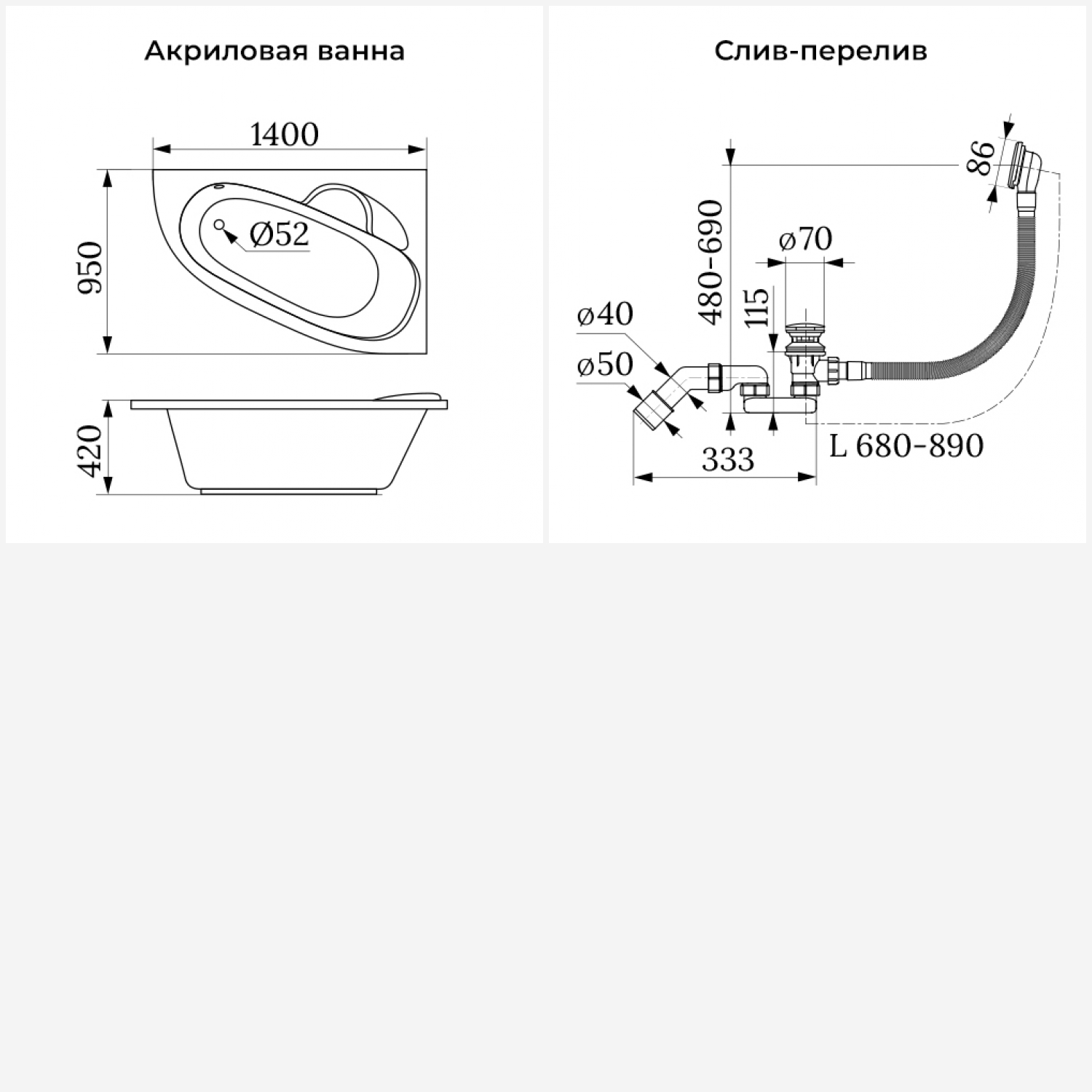 Акриловая ванна

1400

950

Ø52

420

Слив-перелив

86

480-690

ø70

115

ø40

ø50

333

L 680-890