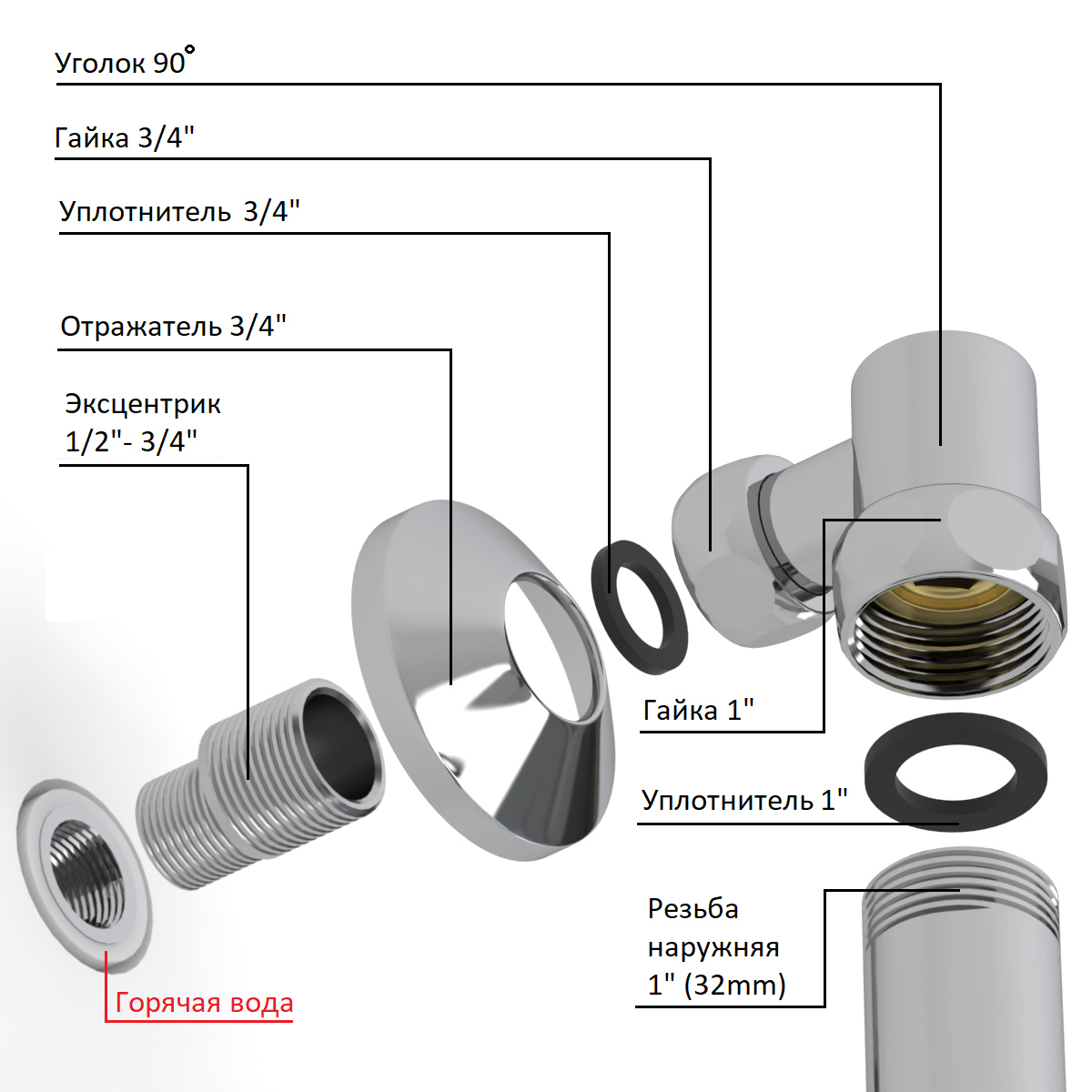 Уголок 90°

Гайка 3/4"

Уплотнитель 3/4"

Отражатель 3/4"

Эксцентрик 1/2"- 3/4"

Гайка 1"

Уплотнитель 1"

Резьба наружняя 1" (32mm)

Горячая вода