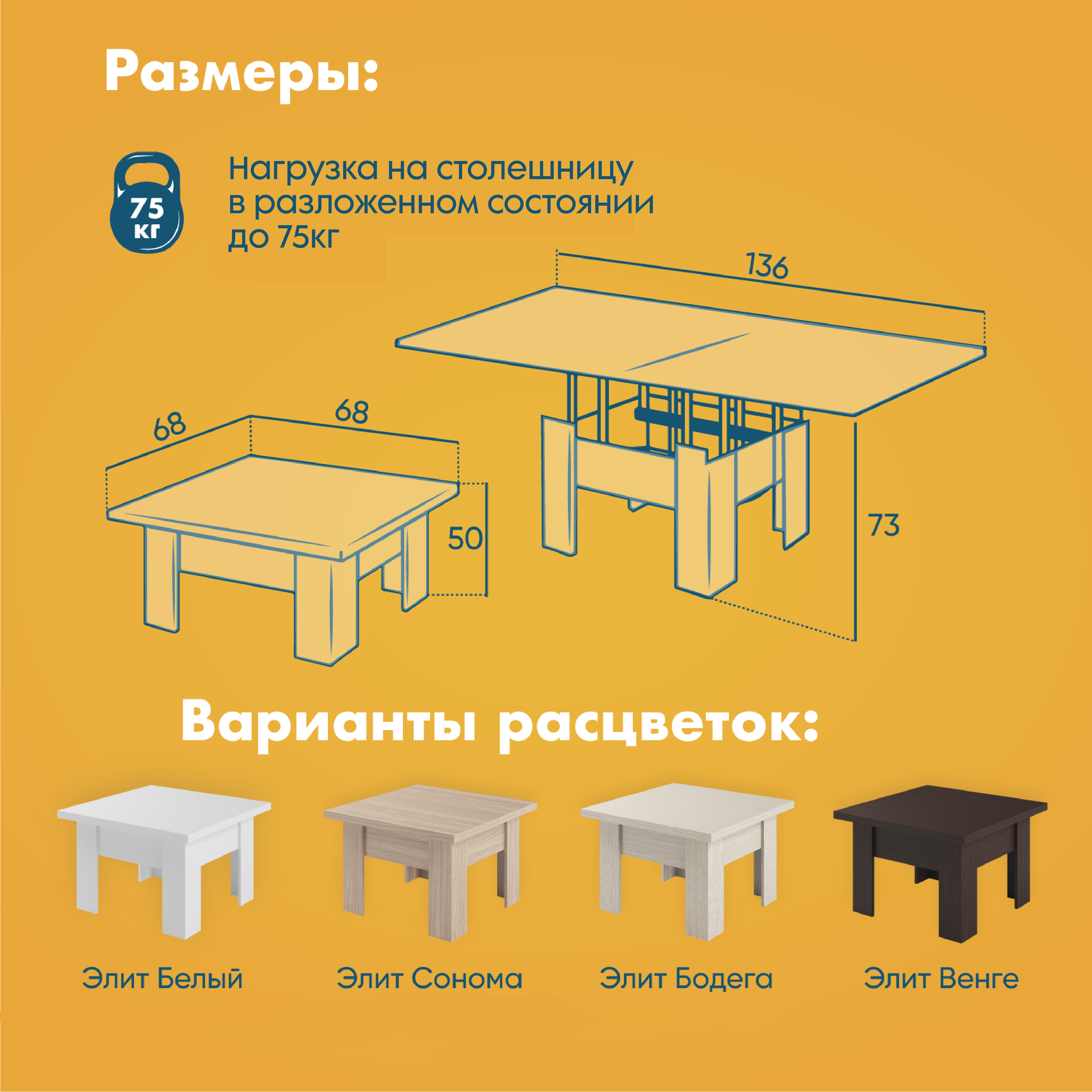 Размеры:

75 кг

Нагрузка на столешницу в разложенном состоянии до 75кг

136

68

68

50

73

Варианты расцветок:

Элит Белый

Элит Сонома

Элит Бодега

Элит Венге