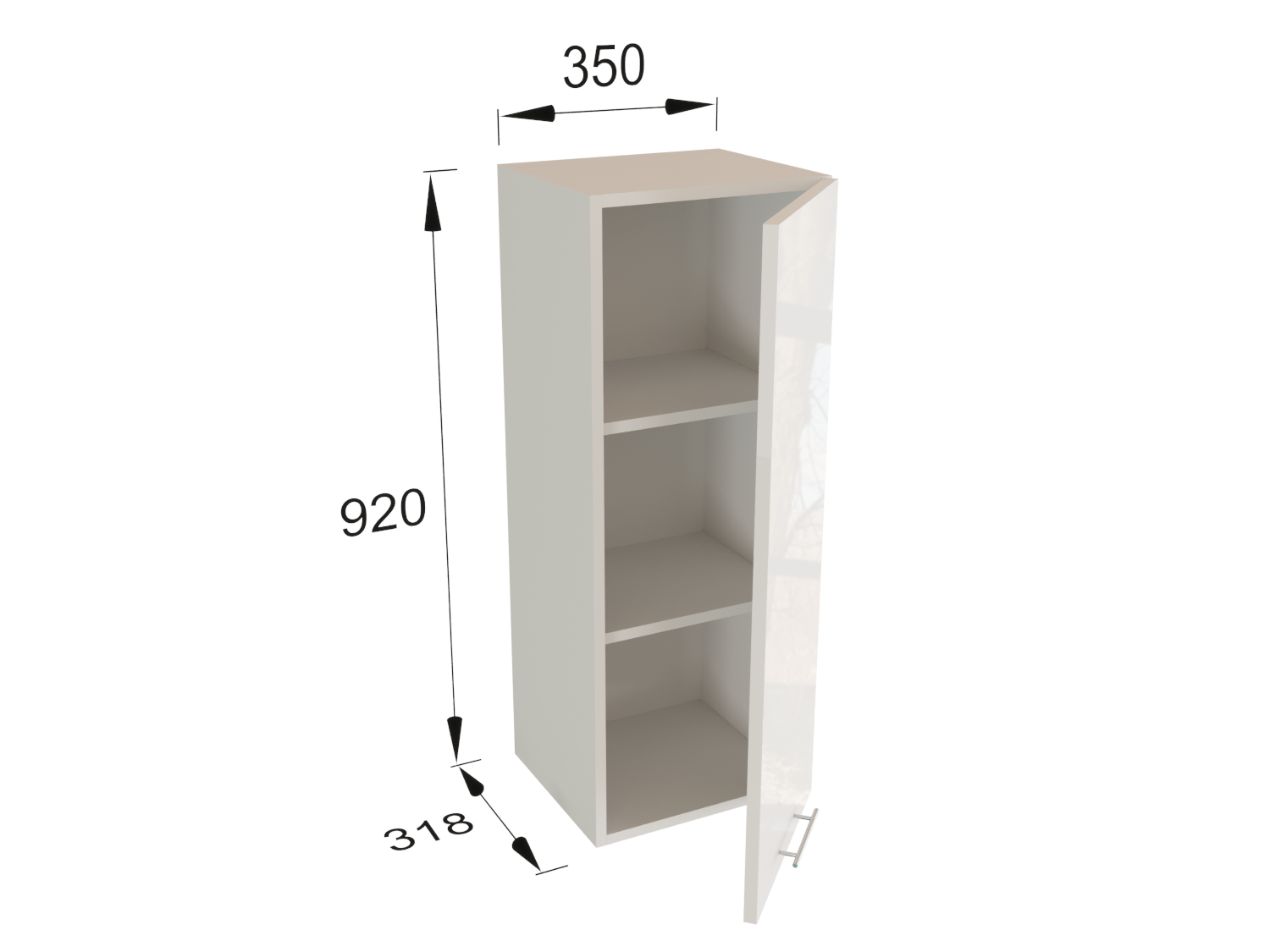 350
920
318