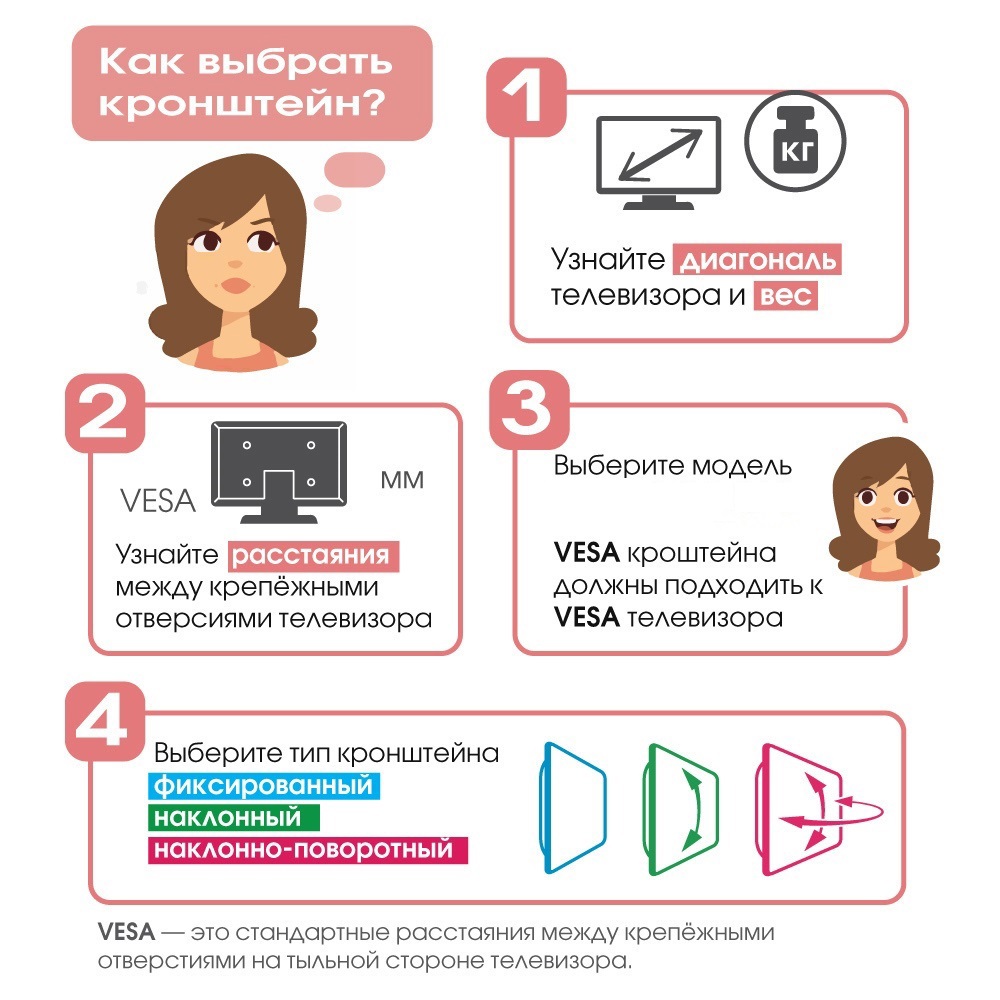 Как выбрать кронштейн?

1

КГ

Узнайте диагональ телевизора и вес

2

VESA

ММ

Узнайте расстаяния между крепёжными отверсиями телевизора

3

Выберите модель

VESA кроштейна должны подходить к VESA телевизора

4

Выберите тип кронштейна
фиксированный
наклонный
наклонно-поворотный

VESA — это стандартные расстаяния между крепёжными отверстиями на тыльной стороне телевизора.