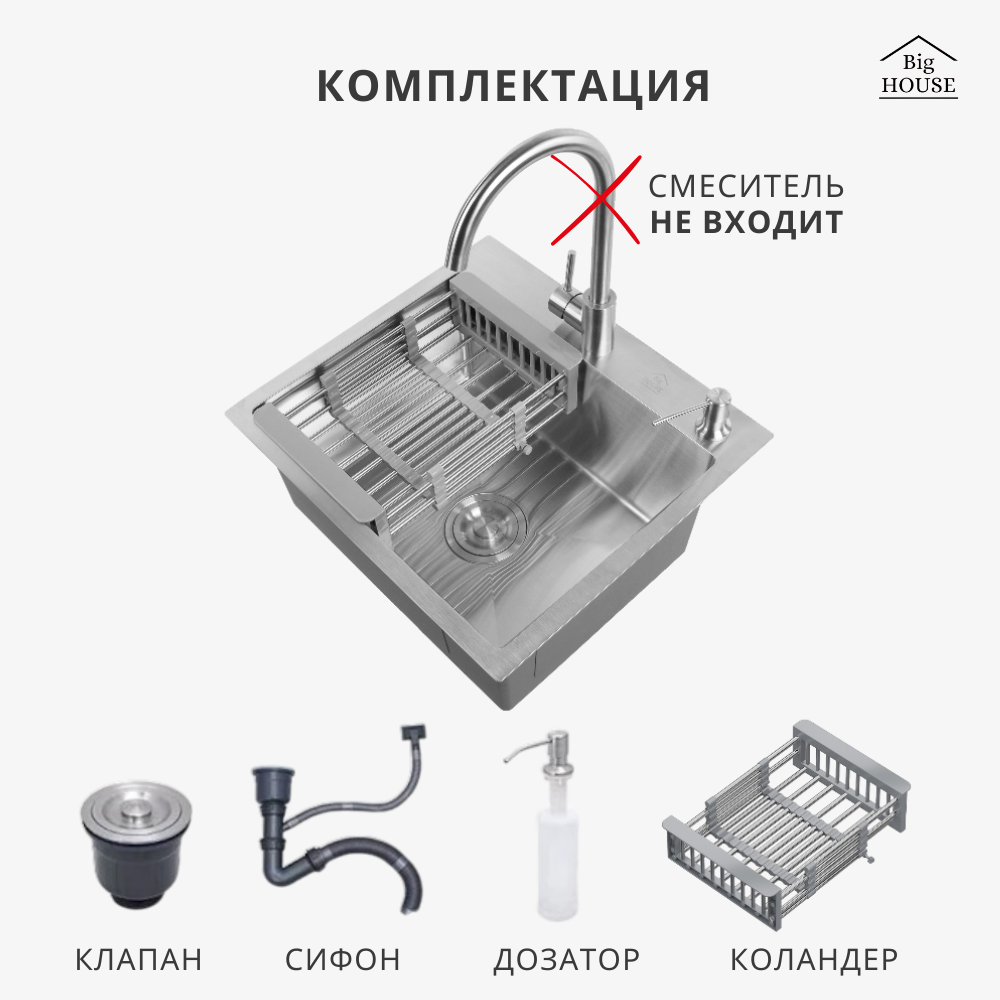 КОМПЛЕКТАЦИЯ

Big
HOUSE

СМЕСИТЕЛЬ
НЕ ВХОДИТ

КЛАПАН

СИФОН

ДОЗАТОР

КОЛАНДЕР