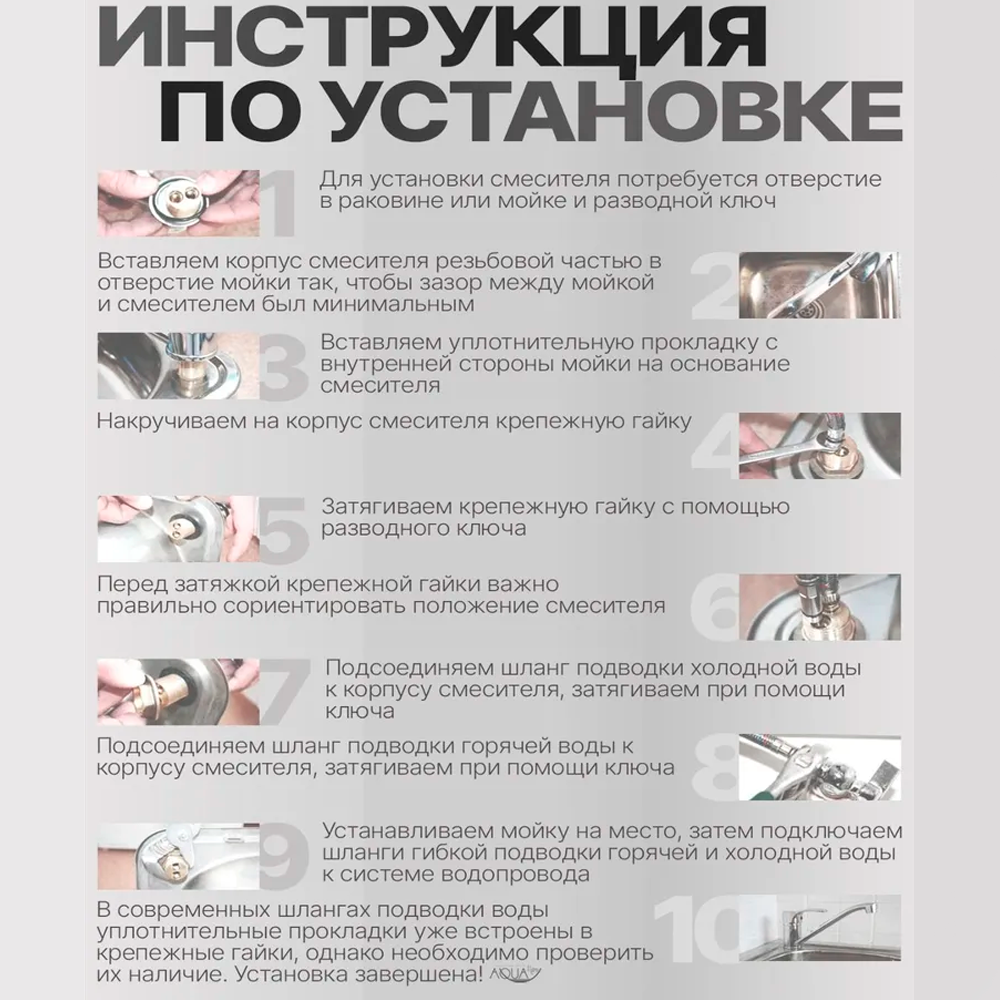 ИНСТРУКЦИЯ ПО УСТАНОВКЕ

1 Для установки смесителя потребуется отверстие в раковине или мойке и разводной ключ

2 Вставляем корпус смесителя резьбовой частью в отверстие мойки так, чтобы зазор между мойкой и смесителем был минимальным

3 Вставляем уплотнительную прокладку с внутренней стороны мойки на основание смесителя

4 Накручиваем на корпус смесителя крепежную гайку

5 Затягиваем крепежную гайку с помощью разводного ключа

6 Перед затяжкой крепежной гайки важно правильно сориентировать положение смесителя

7 Подсоединяем шланг подводки холодной воды к корпусу смесителя, затягиваем при помощи ключа

8 Подсоединяем шланг подводки горячей воды к корпусу смесителя, затягиваем при помощи ключа

9 Устанавливаем мойку на место, затем подключаем шланги гибкой подводки горячей и холодной воды к системе водопровода

10 В современных шлангах подводки воды уплотнительные прокладки уже встроены в крепежные гайки, однако необходимо проверить их наличие. Установка завершена!

AQUA