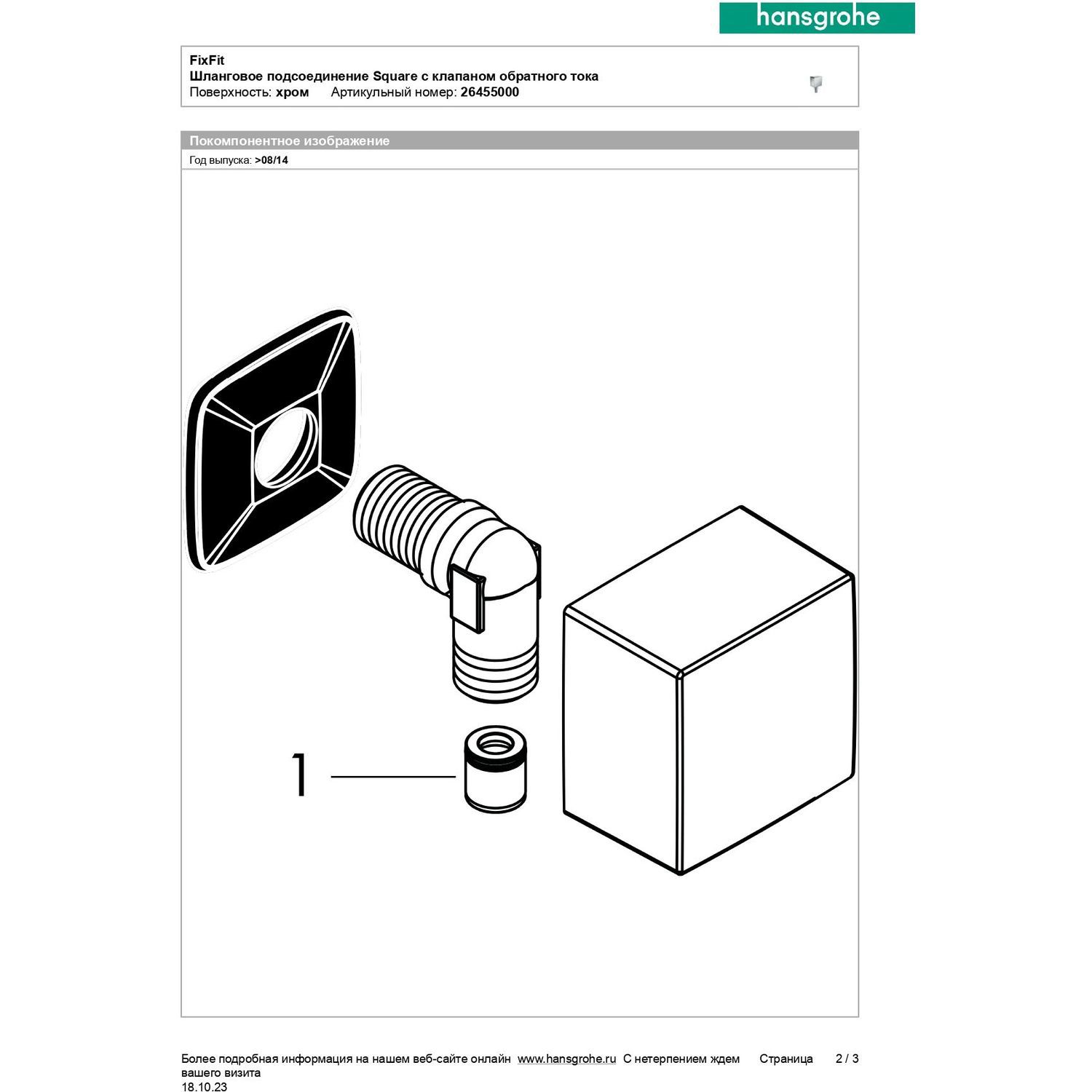 hansgrohe

FixFit
Шланговое подсоединение Square с клапаном обратного тока
Поверхность: хром Артикульный номер: 26455000

Покомпонентное изображение
Год выпуска: >08/14

1

Более подробная информация на нашем веб-сайте онлайн www.hansgrohe.ru С нетерпением ждем вашего визита Страница 2 / 3
18.10.23