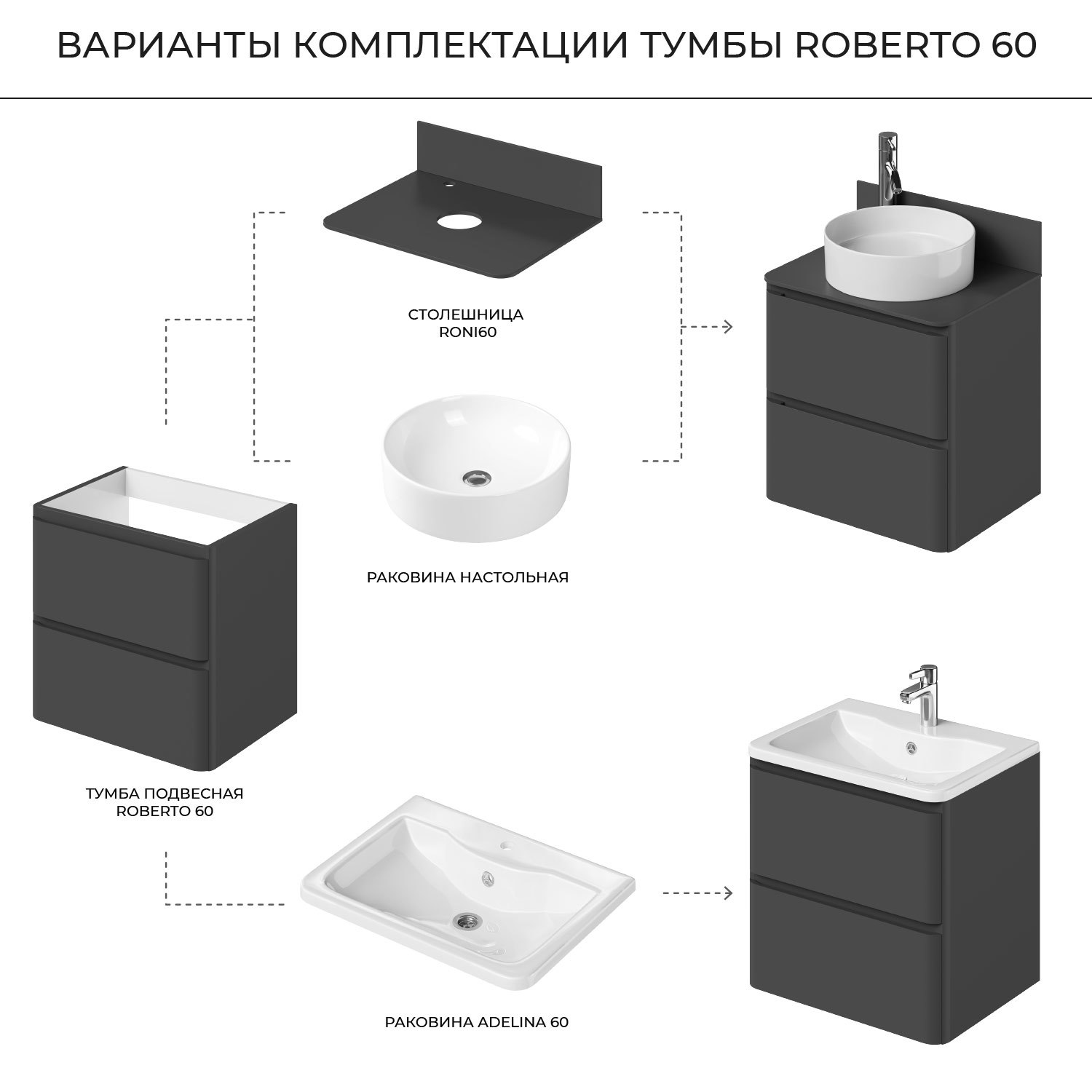 ВАРИАНТЫ КОМПЛЕКТАЦИИ ТУМБЫ ROBERTO 60

СТОЛЕШНИЦА RONI60

РАКОВИНА НАСТОЛЬНАЯ

ТУМБА ПОДВЕСНАЯ ROBERTO 60

РАКОВИНА ADELINA 60