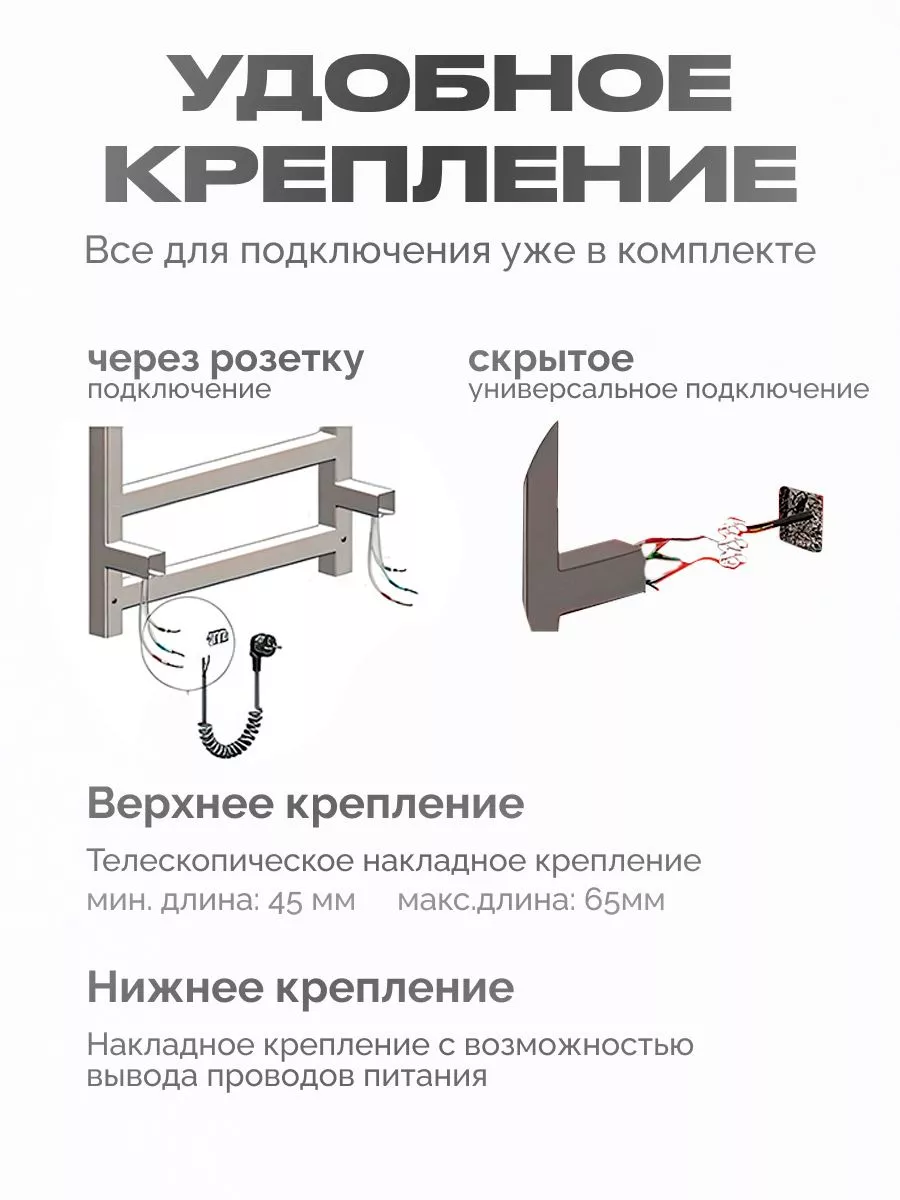 УДОБНОЕ КРЕПЛЕНИЕ

Все для подключения уже в комплекте

через розетку
подключение

скрытое
универсальное подключение

Верхнее крепление

Телескопическое накладное крепление
мин. длина: 45 мм макс.длина: 65мм

Нижнее крепление

Накладное крепление с возможностью вывода проводов питания