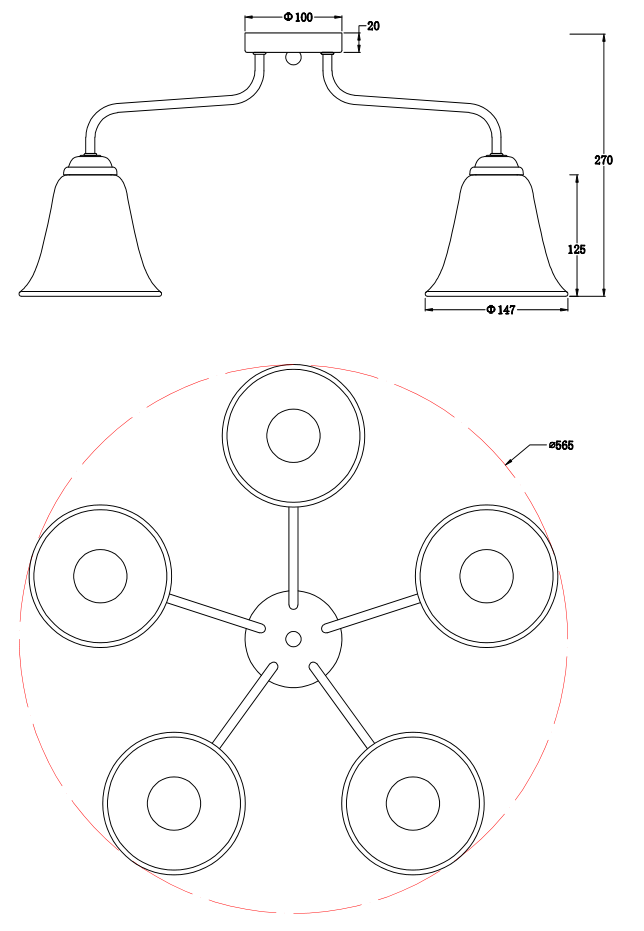 Φ 100
20
270
125
Φ 147
⌀565