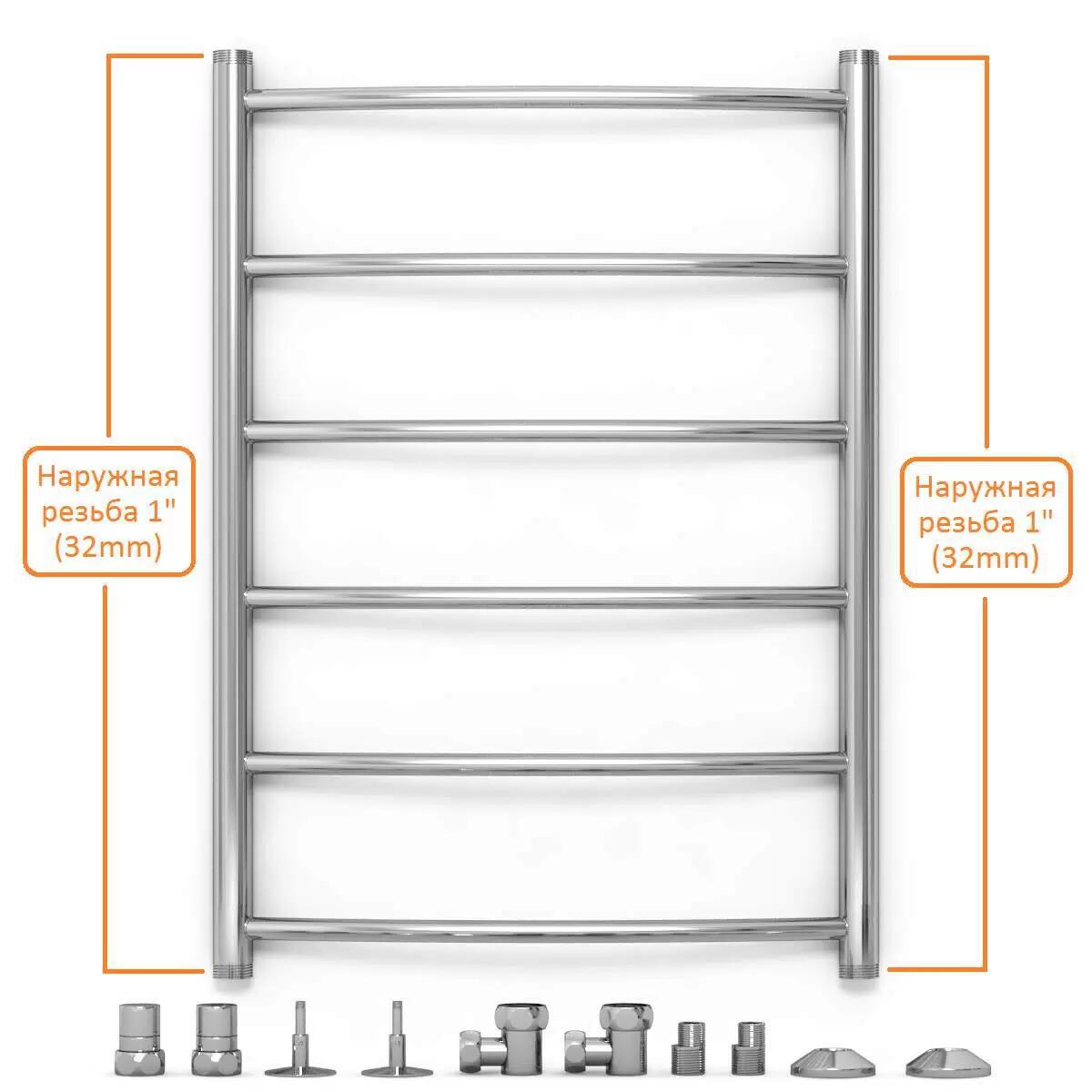 Наружная резьба 1" (32mm)

Наружная резьба 1" (32mm)