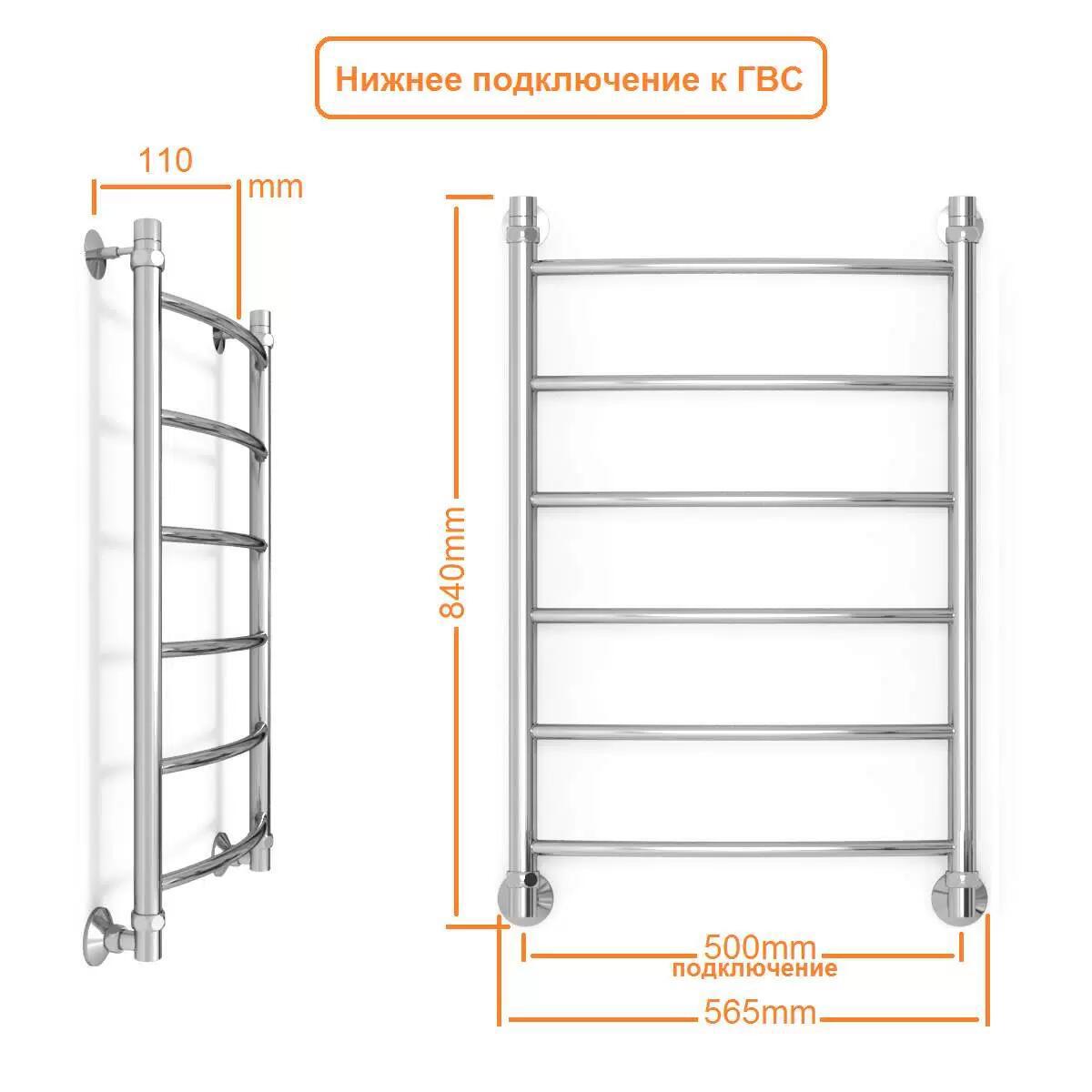 Нижнее подключение к ГВС

110
mm

840mm

500mm
подключение

565mm