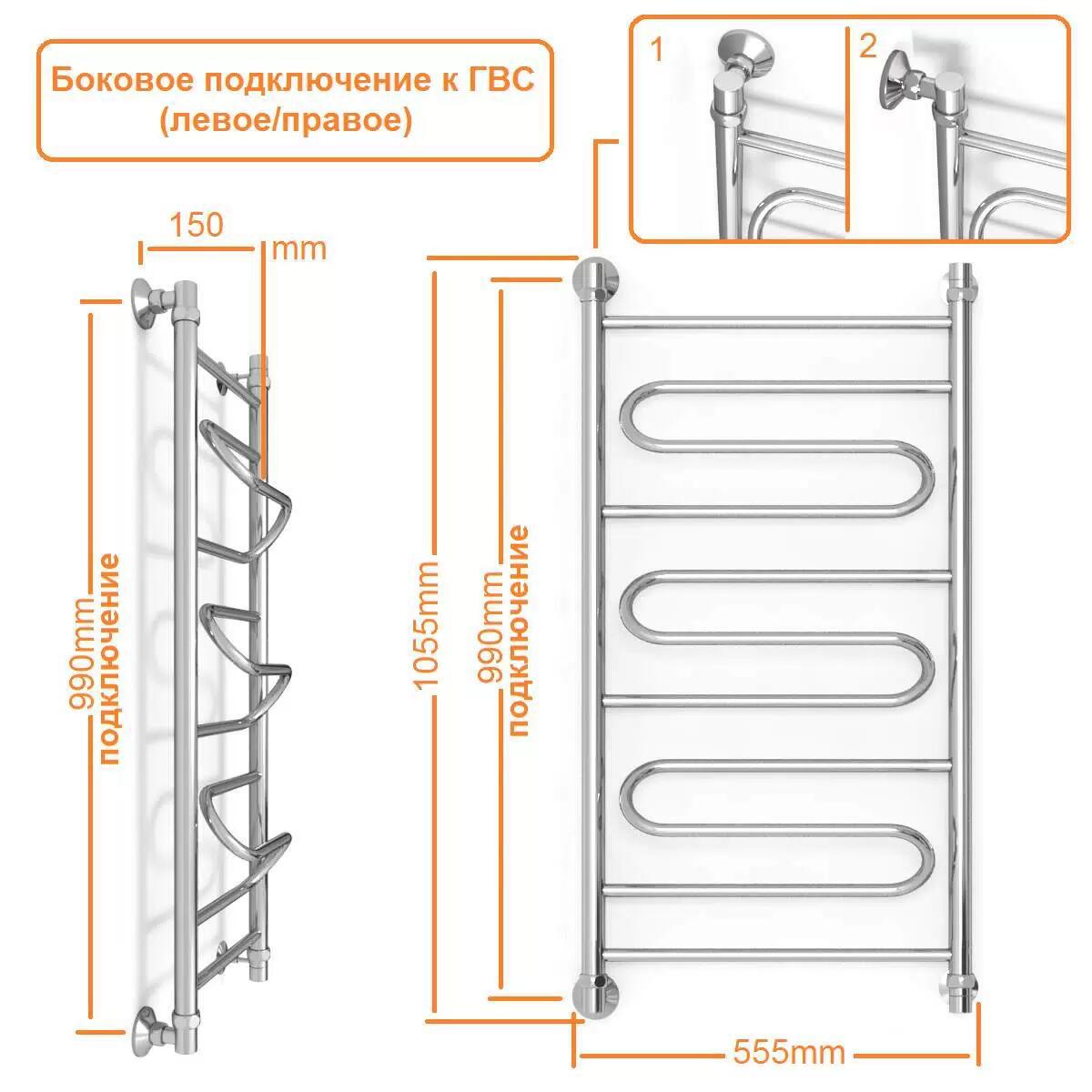 Боковое подключение к ГВС (левое/правое)

1

2

150

mm

990mm подключение

1055mm

990mm подключение

555mm