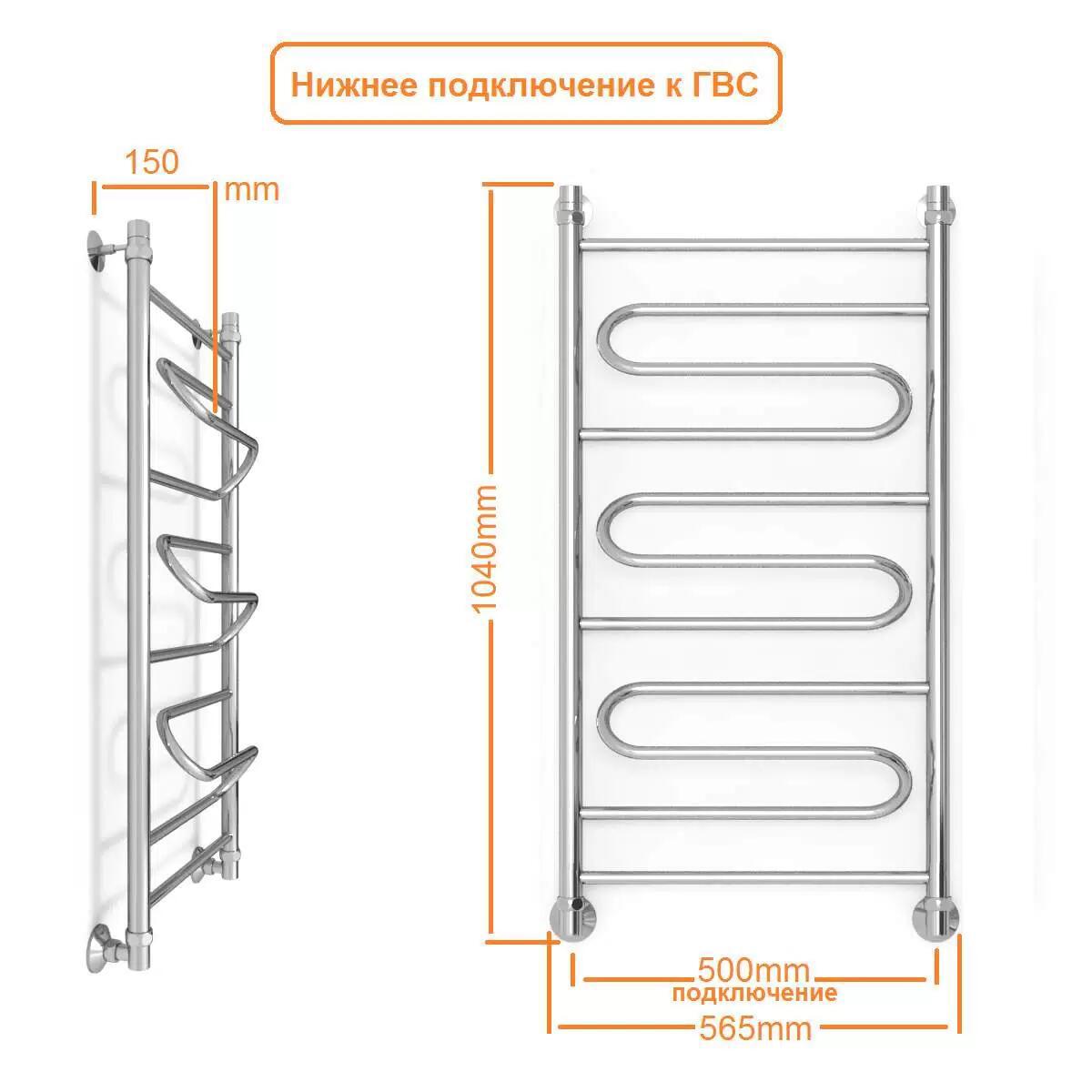 Нижнее подключение к ГВС

150
mm

1040mm

500mm
подключение
565mm