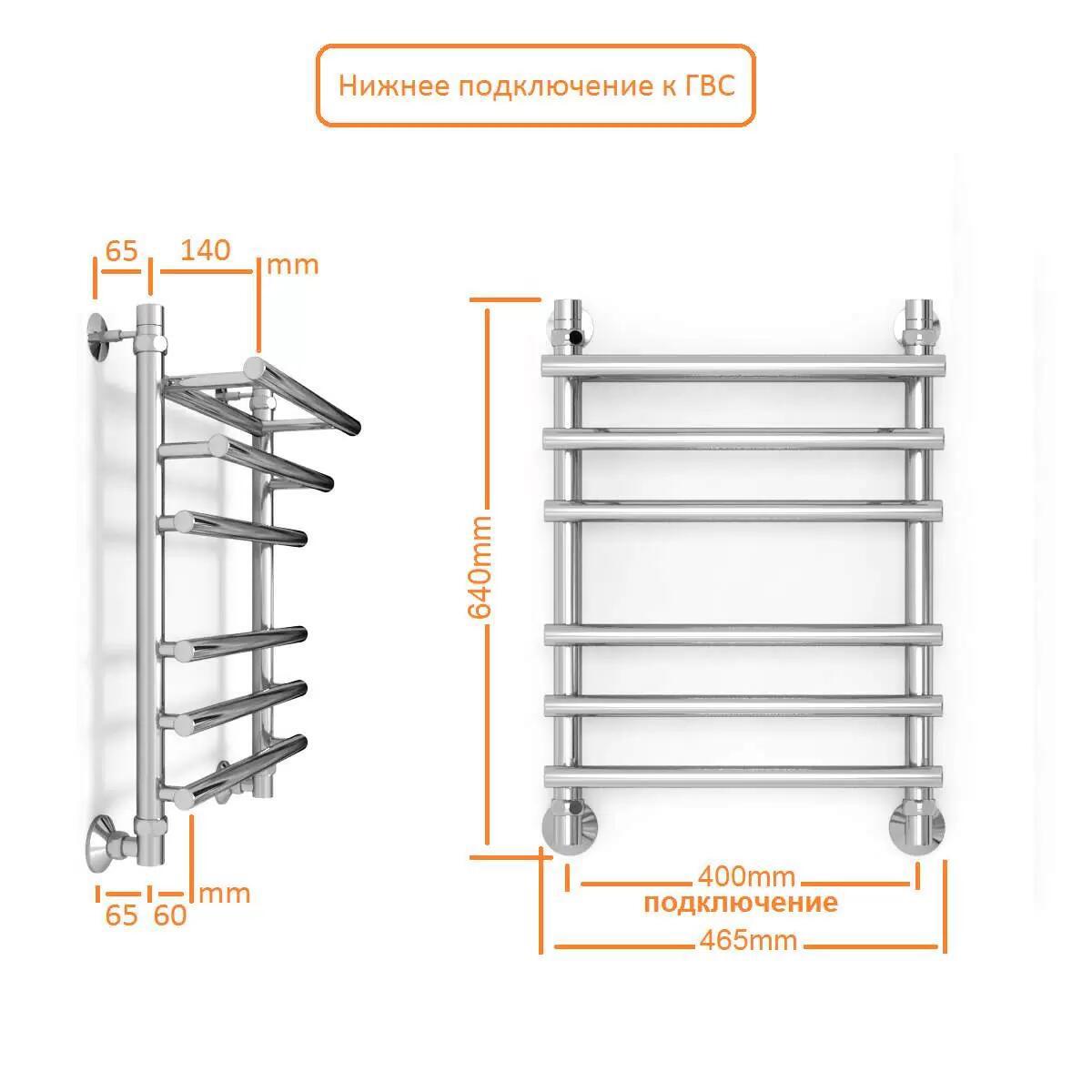 Нижнее подключение к ГВС

65 140 mm

65 60 mm

640mm

400mm
подключение
465mm