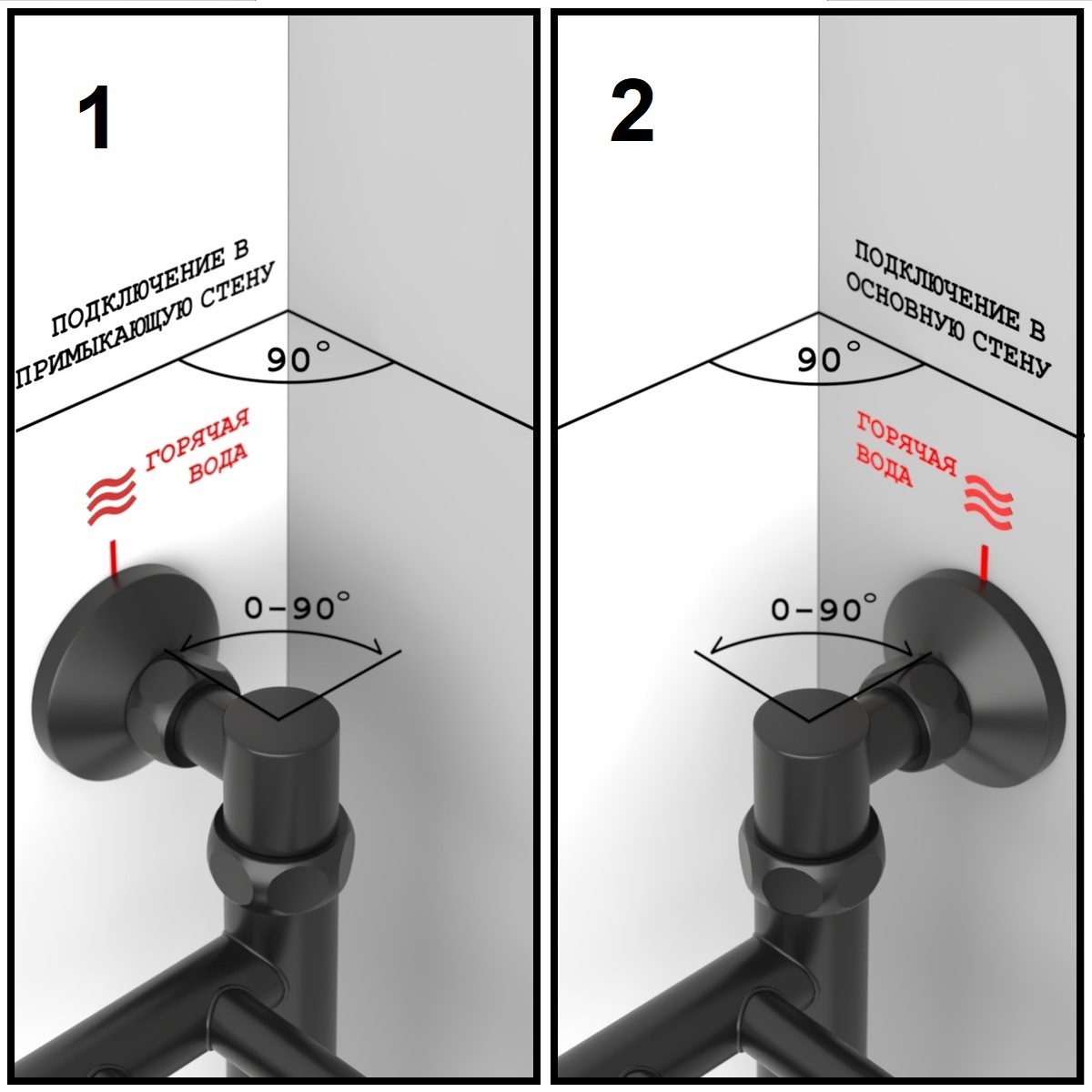 1

ПОДКЛЮЧЕНИЕ В ПРИМЫКАЮЩУЮ СТЕНУ

90°

ГОРЯЧАЯ ВОДА

0-90°

2

ПОДКЛЮЧЕНИЕ В ОСНОВНУЮ СТЕНУ

90°

ГОРЯЧАЯ ВОДА

0-90°