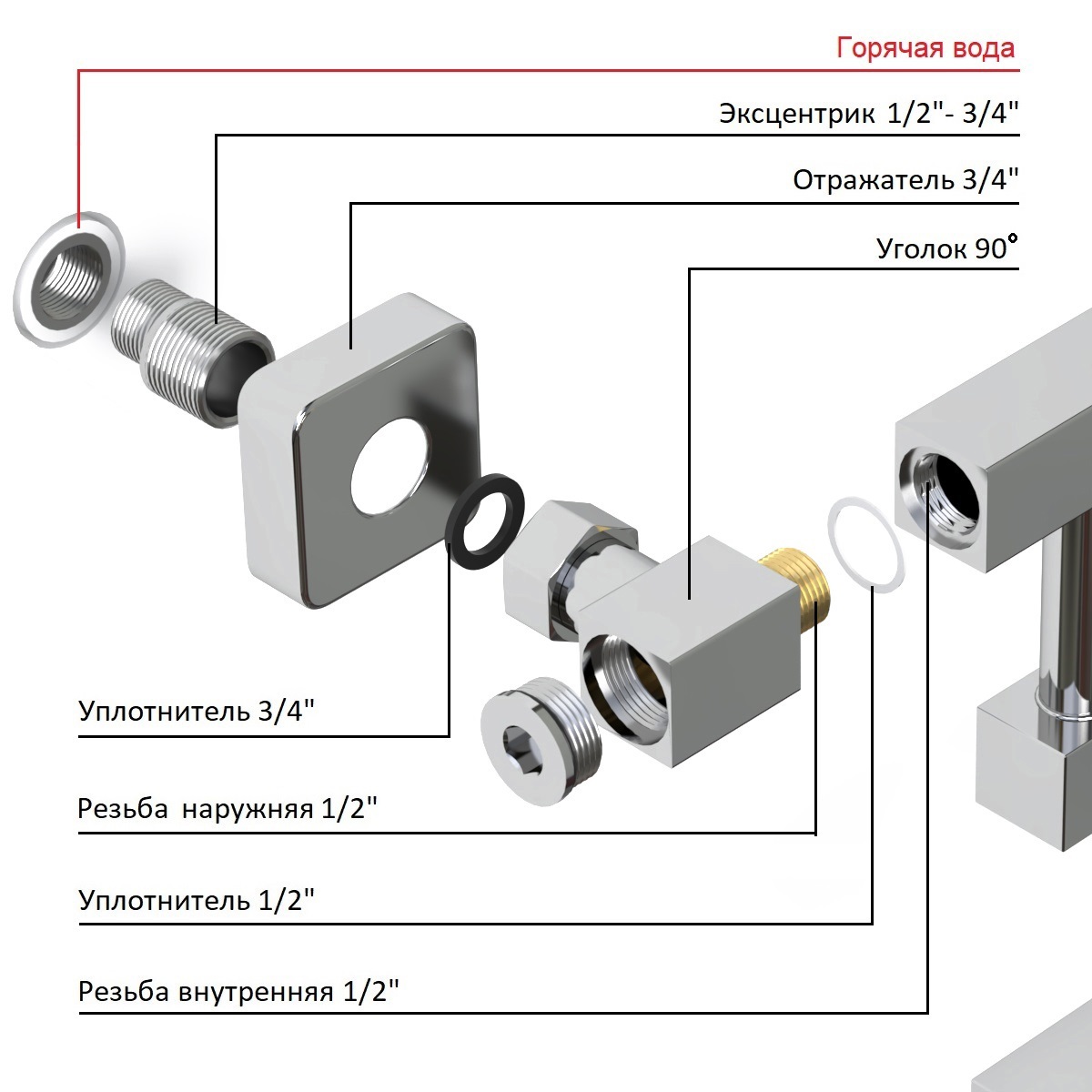 Горячая вода

Эксцентрик 1/2"- 3/4"

Отражатель 3/4"

Уголок 90°

Уплотнитель 3/4"

Резьба наружняя 1/2"

Уплотнитель 1/2"

Резьба внутренняя 1/2"