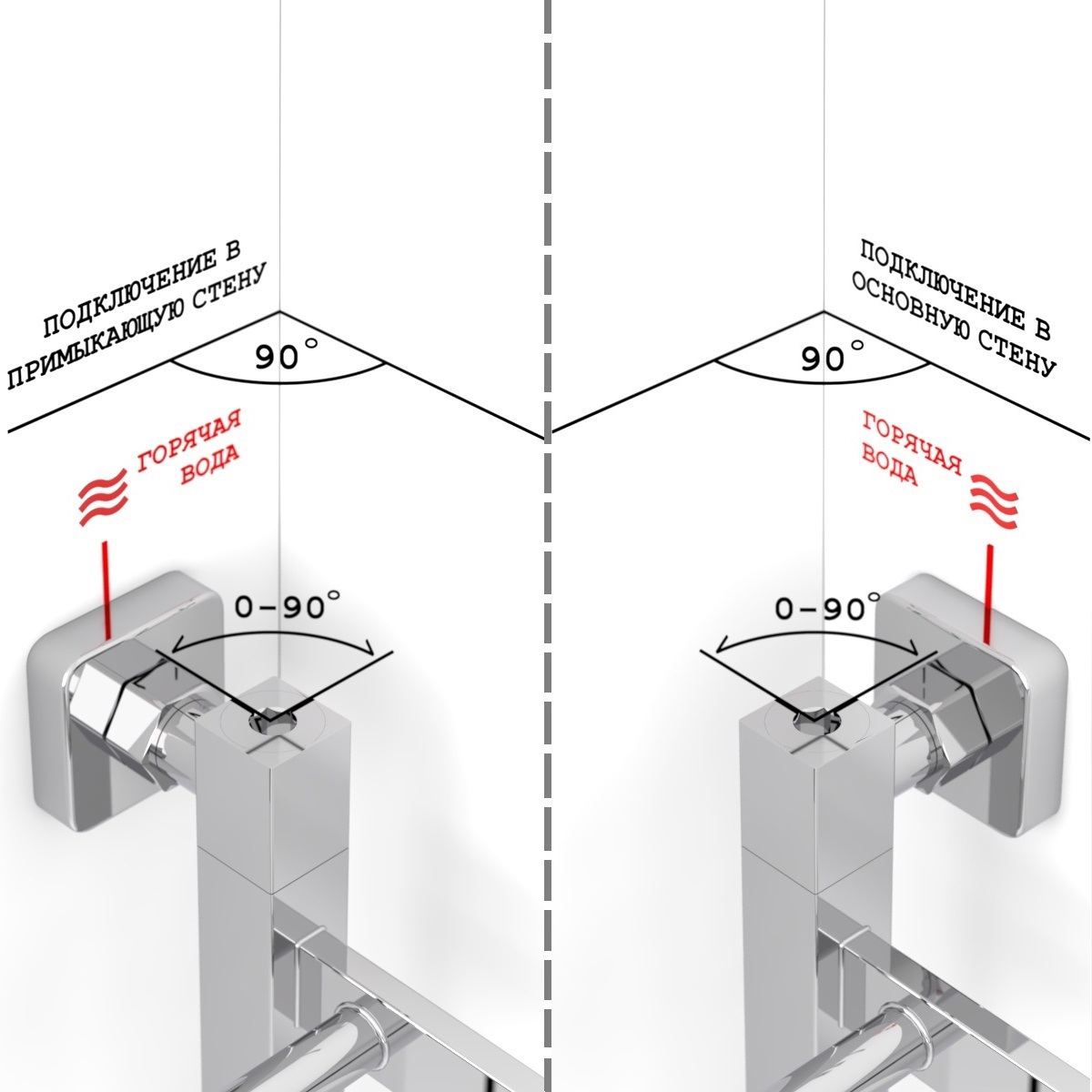 ПОДКЛЮЧЕНИЕ В ПРИМЫКАЮЩУЮ СТЕНУ

90°

ГОРЯЧАЯ ВОДА

0-90°

ПОДКЛЮЧЕНИЕ В ОСНОВНУЮ СТЕНУ

90°

ГОРЯЧАЯ ВОДА

0-90°