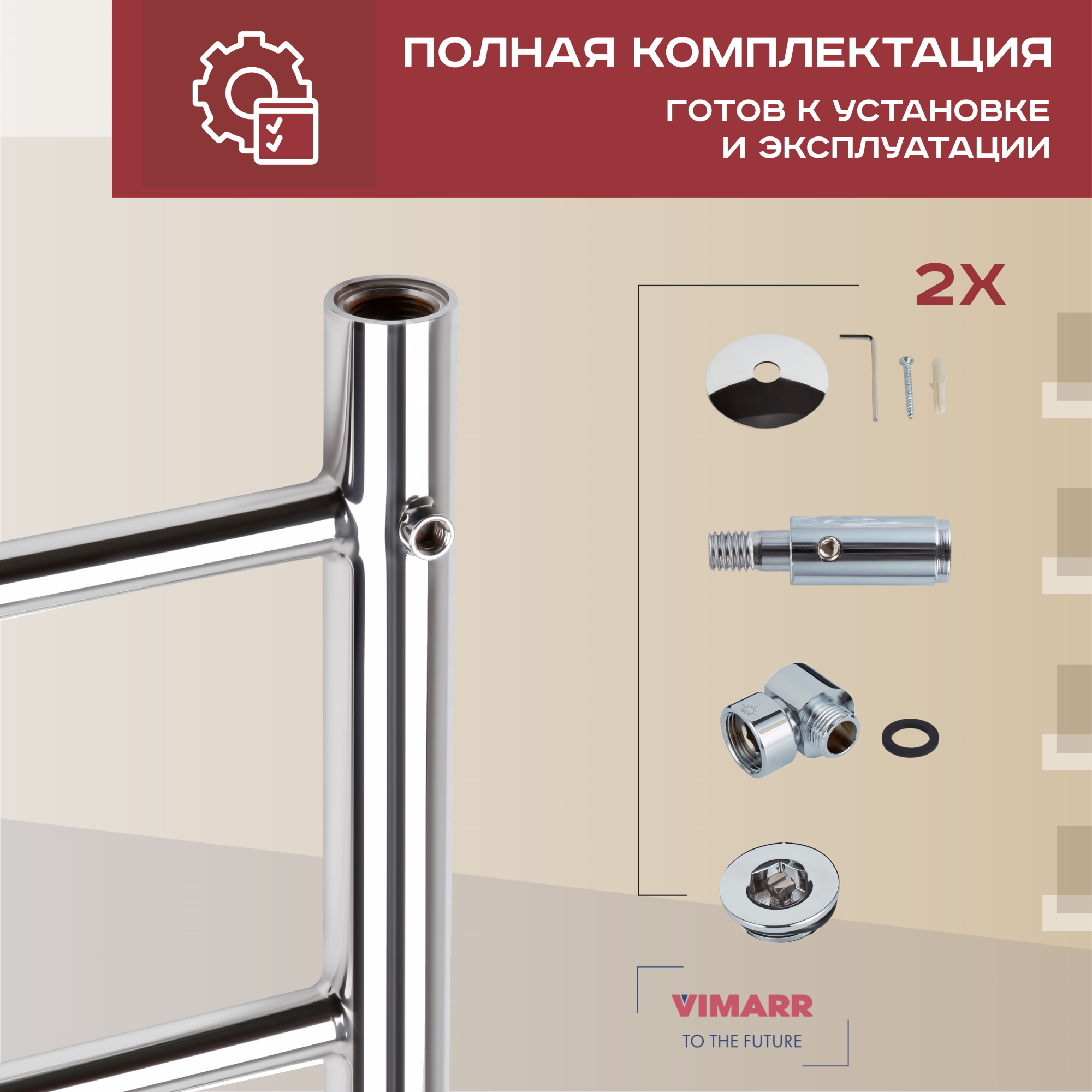 ПОЛНАЯ КОМПЛЕКТАЦИЯ

ГОТОВ К УСТАНОВКЕ И ЭКСПЛУАТАЦИИ

2X

VIMARR

TO THE FUTURE