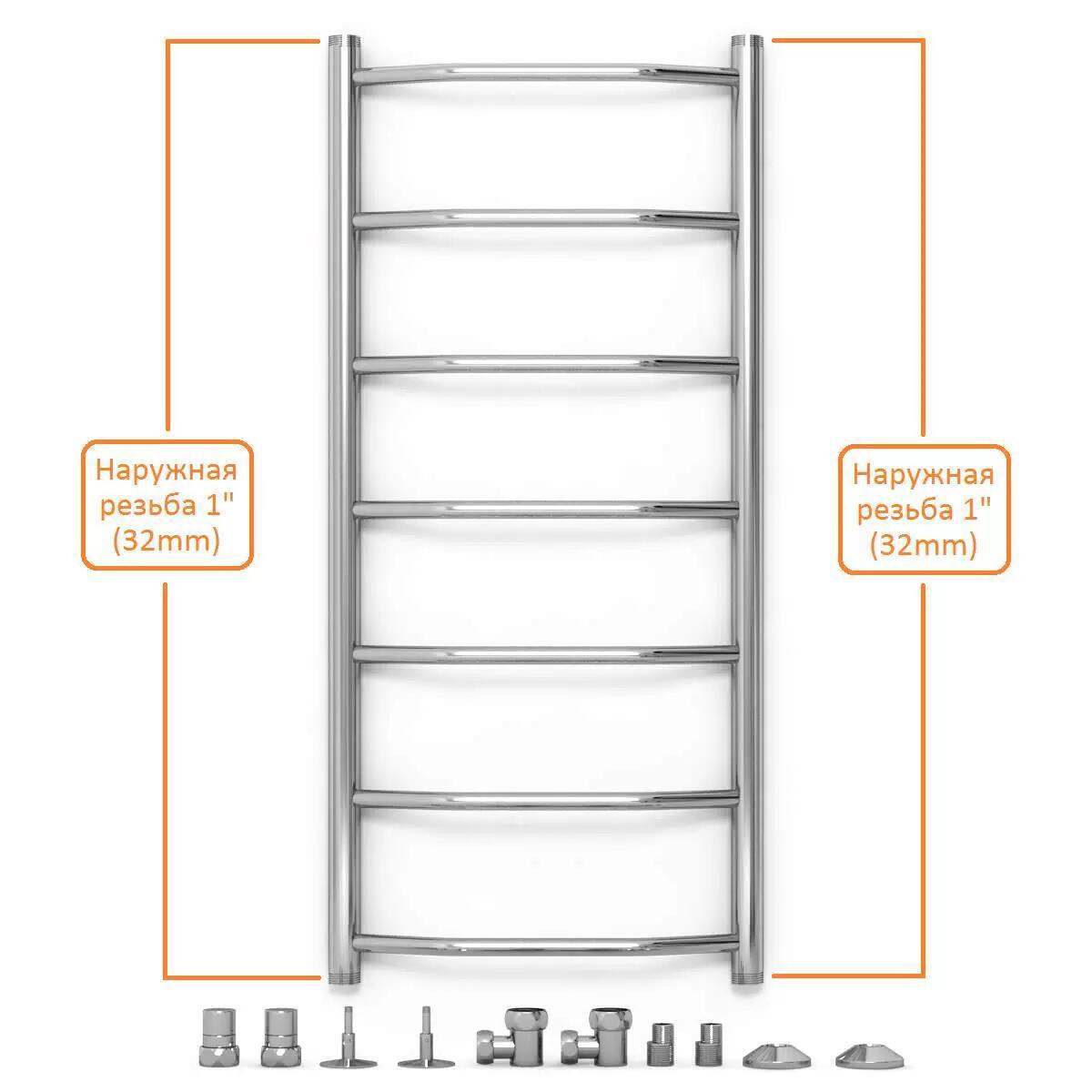 Наружная резьба 1" (32mm)

Наружная резьба 1" (32mm)