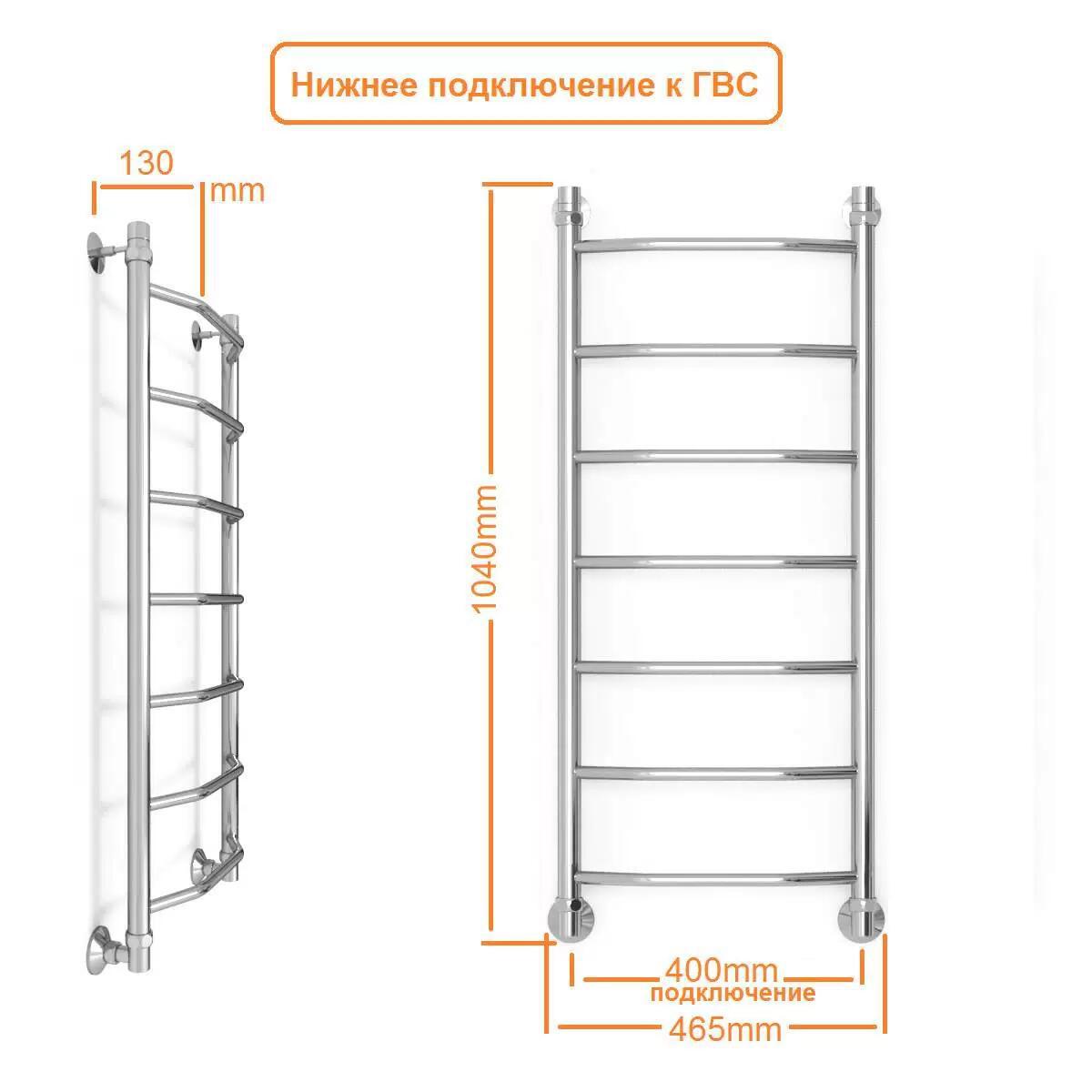 Нижнее подключение к ГВС

130 mm

1040mm

400mm
подключение

465mm