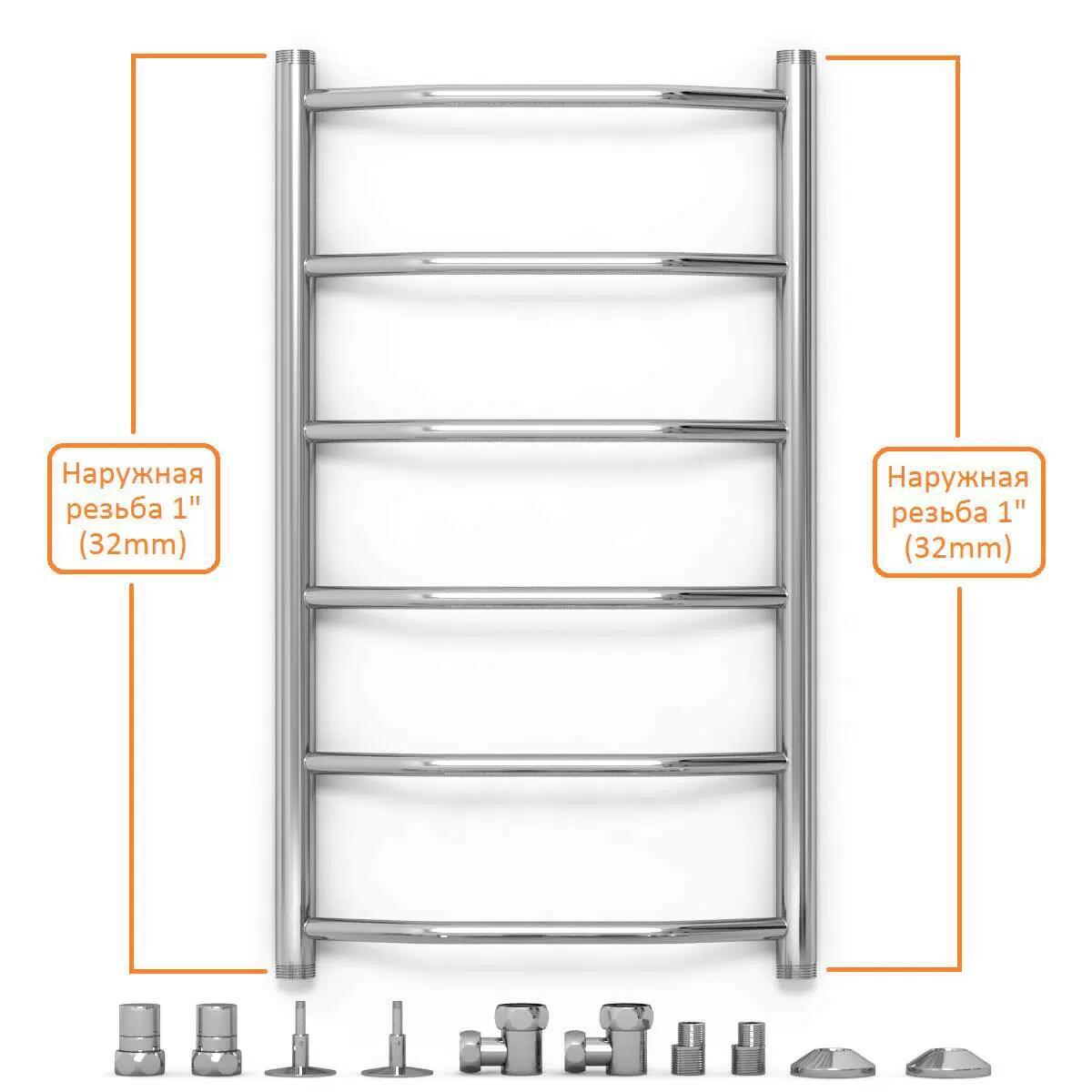 Наружная резьба 1" (32mm)

Наружная резьба 1" (32mm)