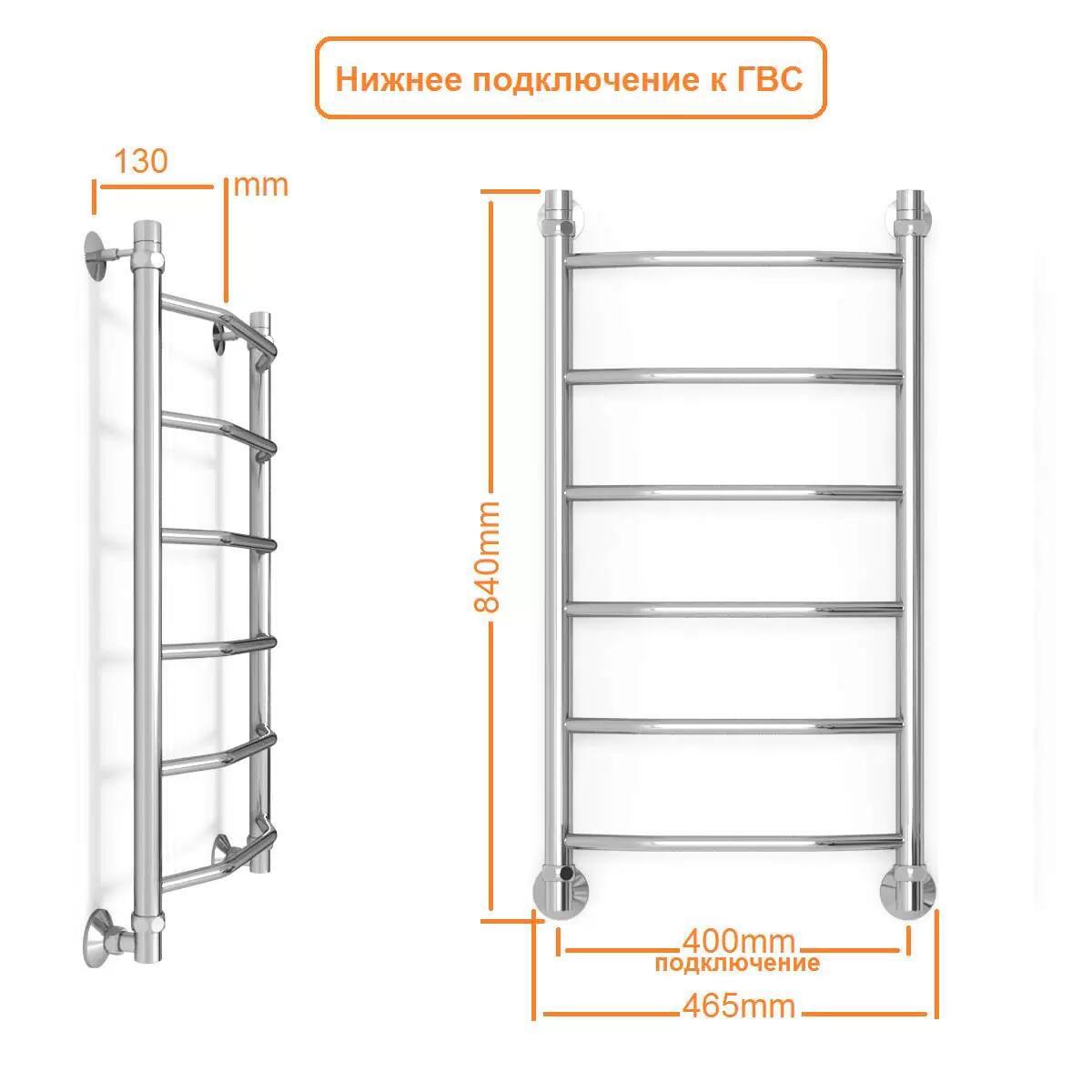 Нижнее подключение к ГВС

130
mm

840mm

400mm
подключение

465mm