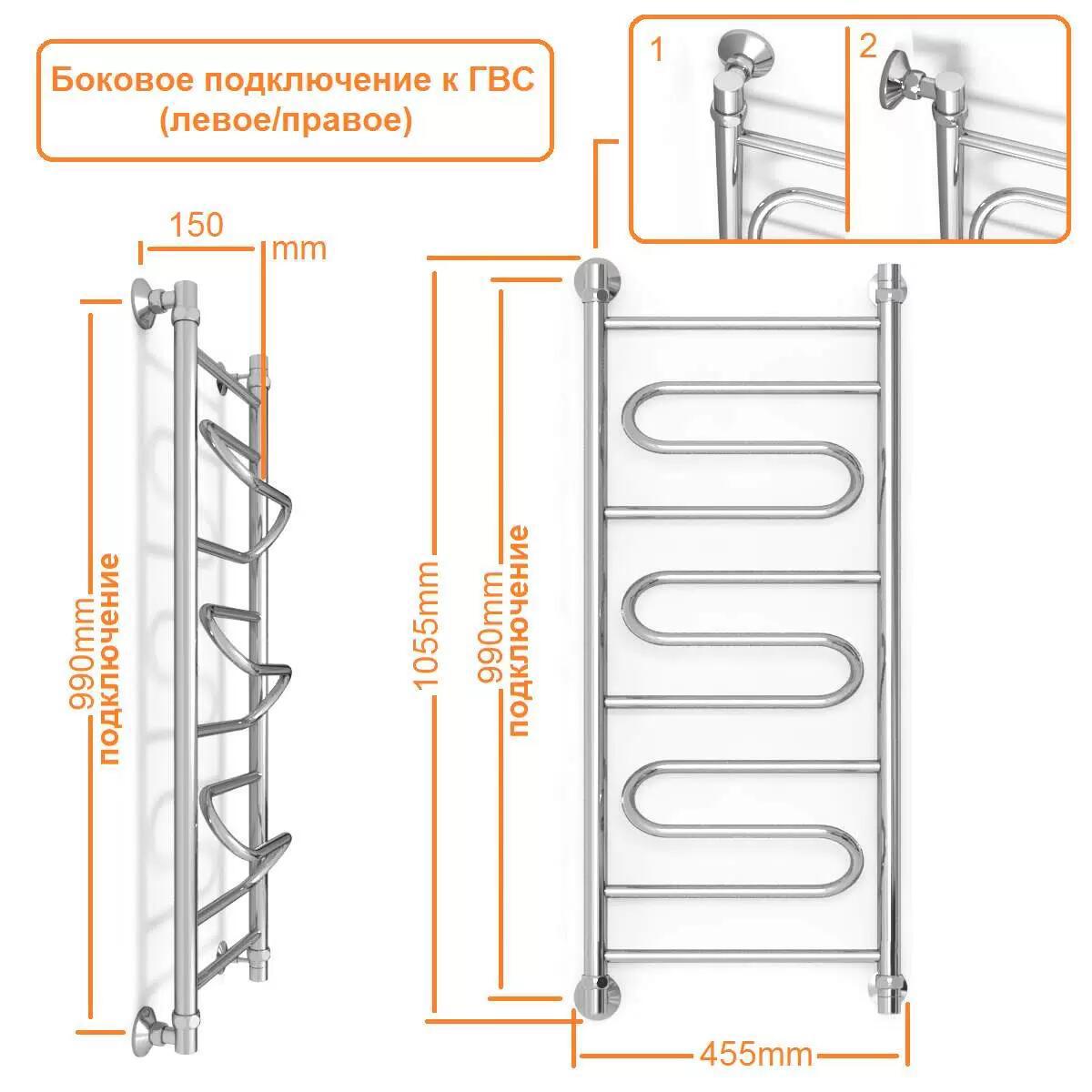 Боковое подключение к ГВС (левое/правое)

1

2

150 mm

990mm подключение

1055mm

990mm подключение

455mm